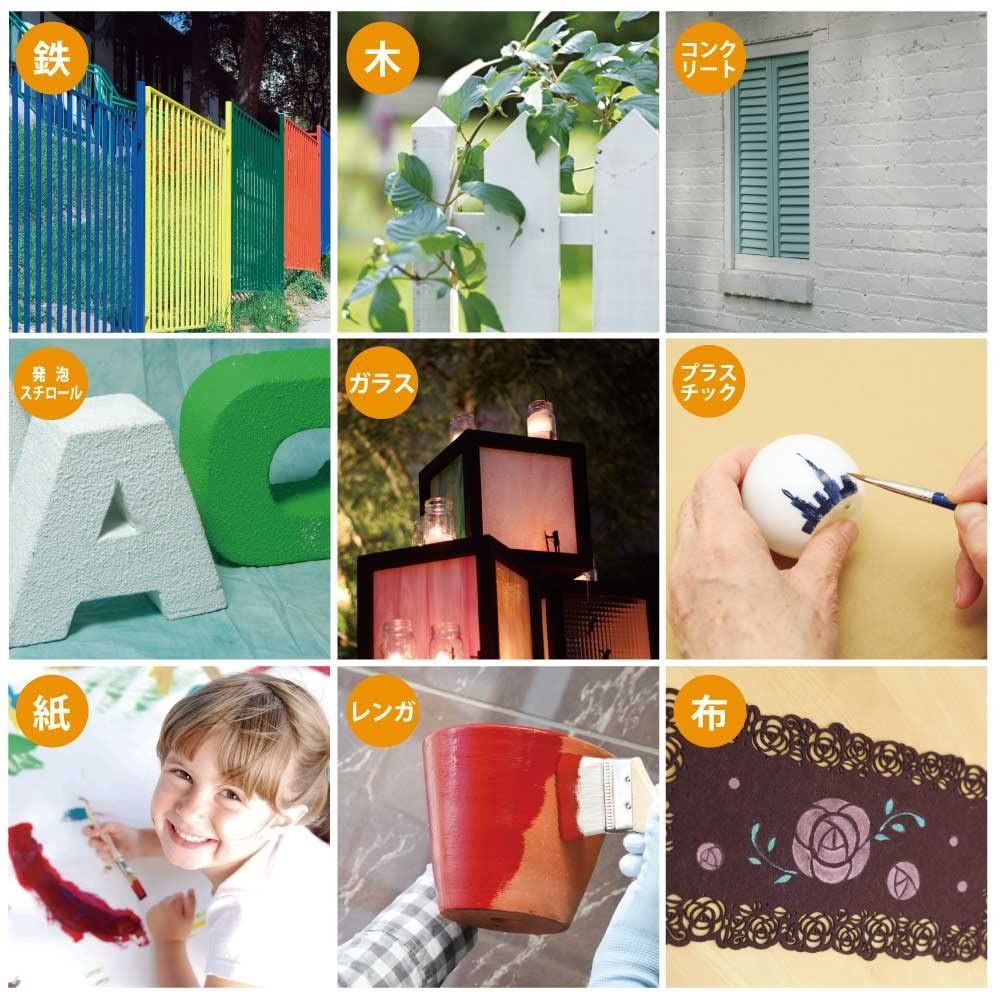 鉄

木

コンクリート

発泡スチロール

ガラス

プラスチック

紙

レンガ

布