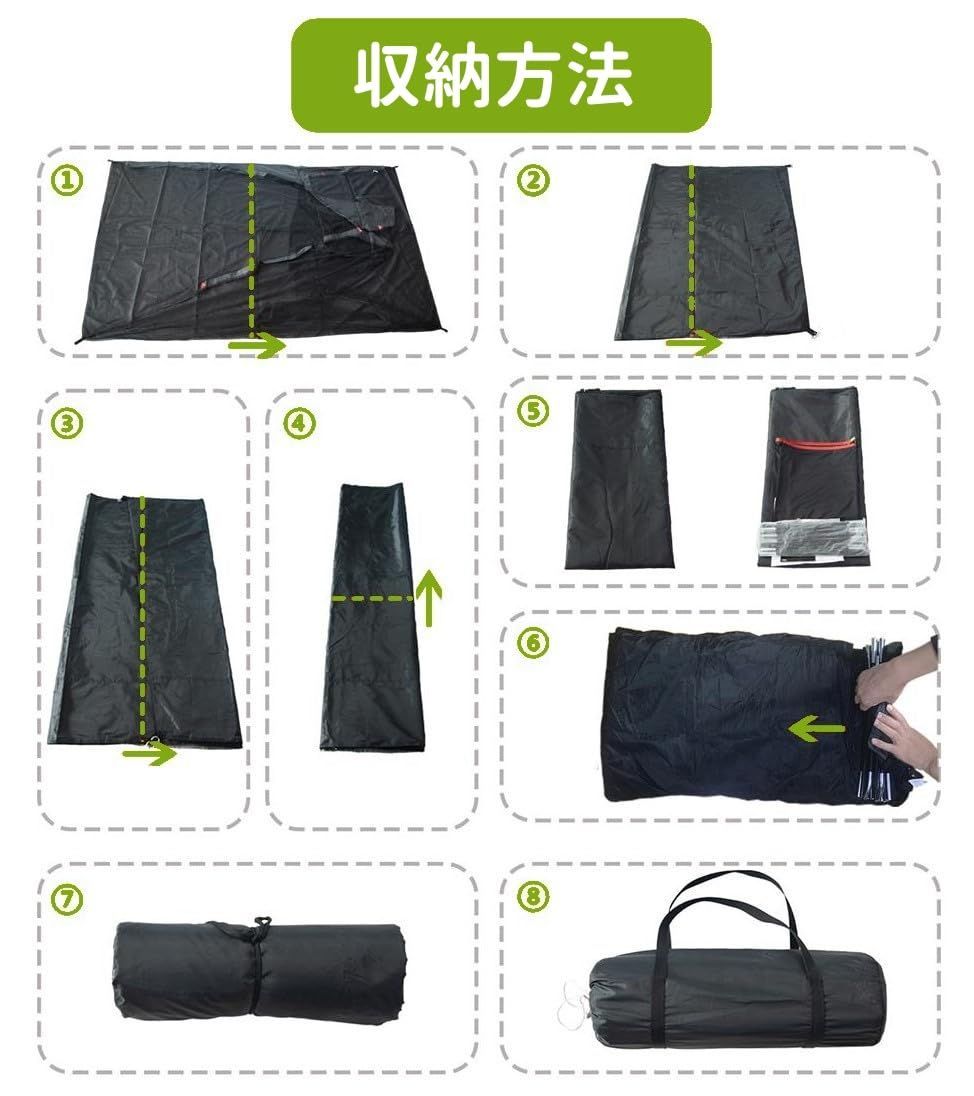 収納方法

①

②

③

④

⑤

⑥

⑦

⑧