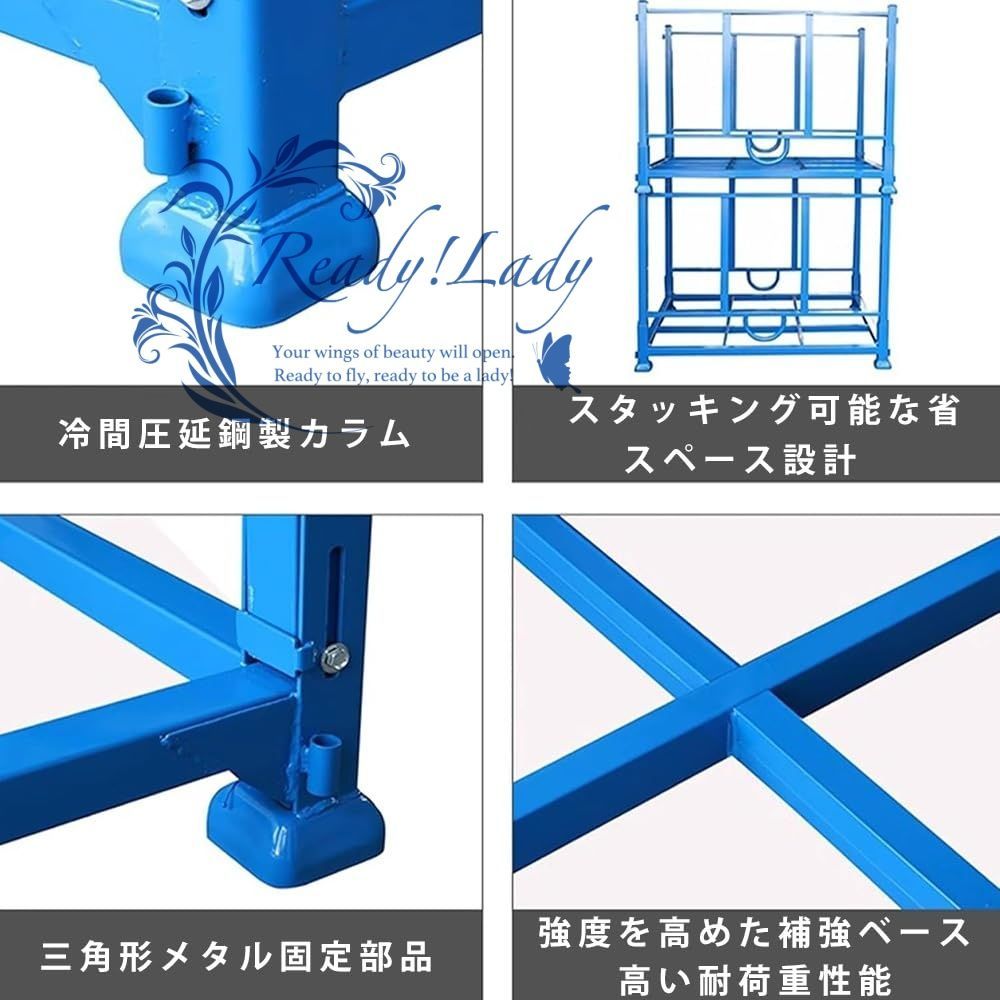 Ready!Lady
Your wings of beauty will open.
Ready to fly, ready to be a lady!

冷間圧延鋼製カラム

スタッキング可能な省スペース設計

三角形メタル固定部品

強度を高めた補強ベース
高い耐荷重性能