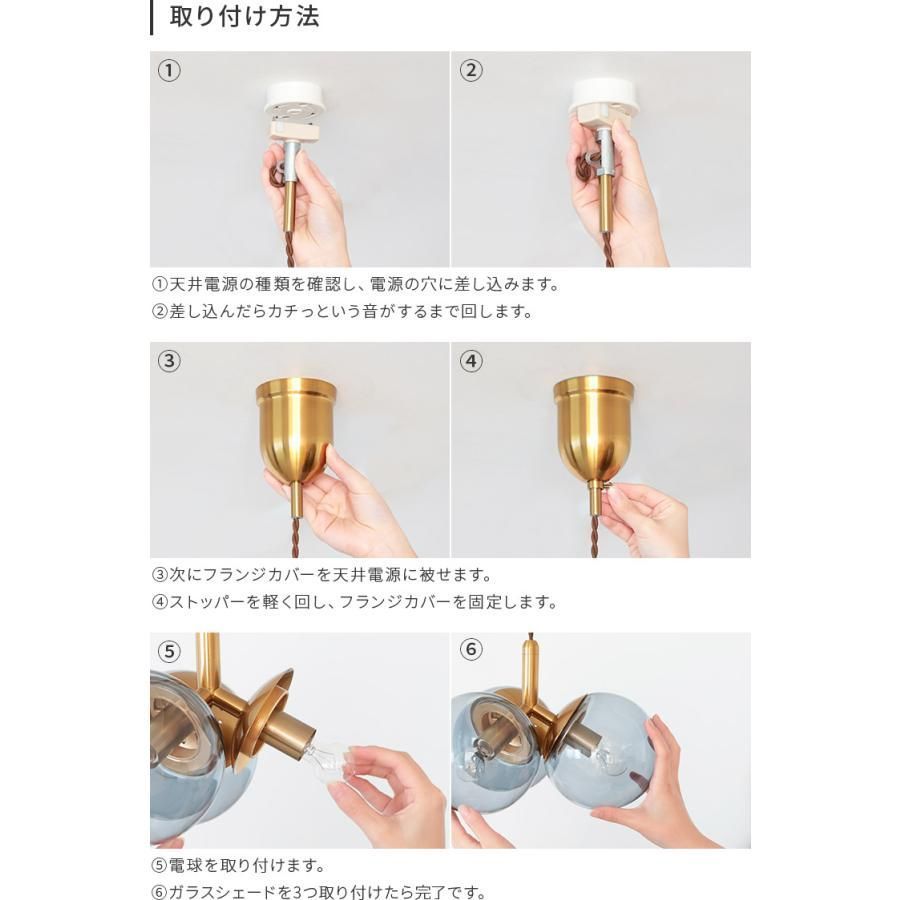 取り付け方法

①

②

①天井電源の種類を確認し、電源の穴に差し込みます。
②差し込んだらカチっという音がするまで回します。

③

④

③次にフランジカバーを天井電源に被せます。
④ストッパーを軽く回し、フランジカバーを固定します。

⑤

⑥

⑤電球を取り付けます。
⑥ガラスシェードを3つ取り付けたら完了です。