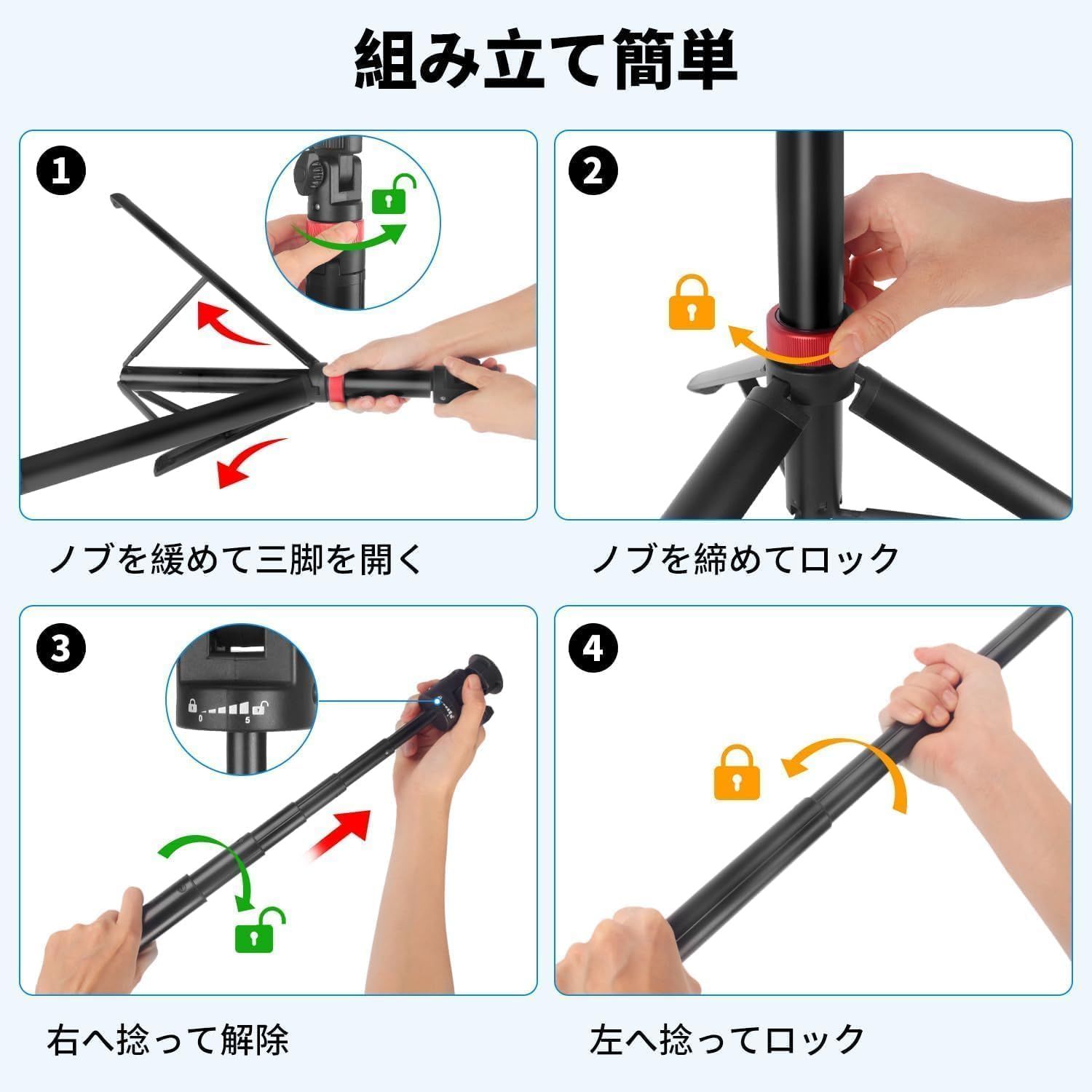 組み立て簡単

1

ノブを緩めて三脚を開く

2

ノブを締めてロック

3

0 5

右へ捻って解除

4

左へ捻ってロック