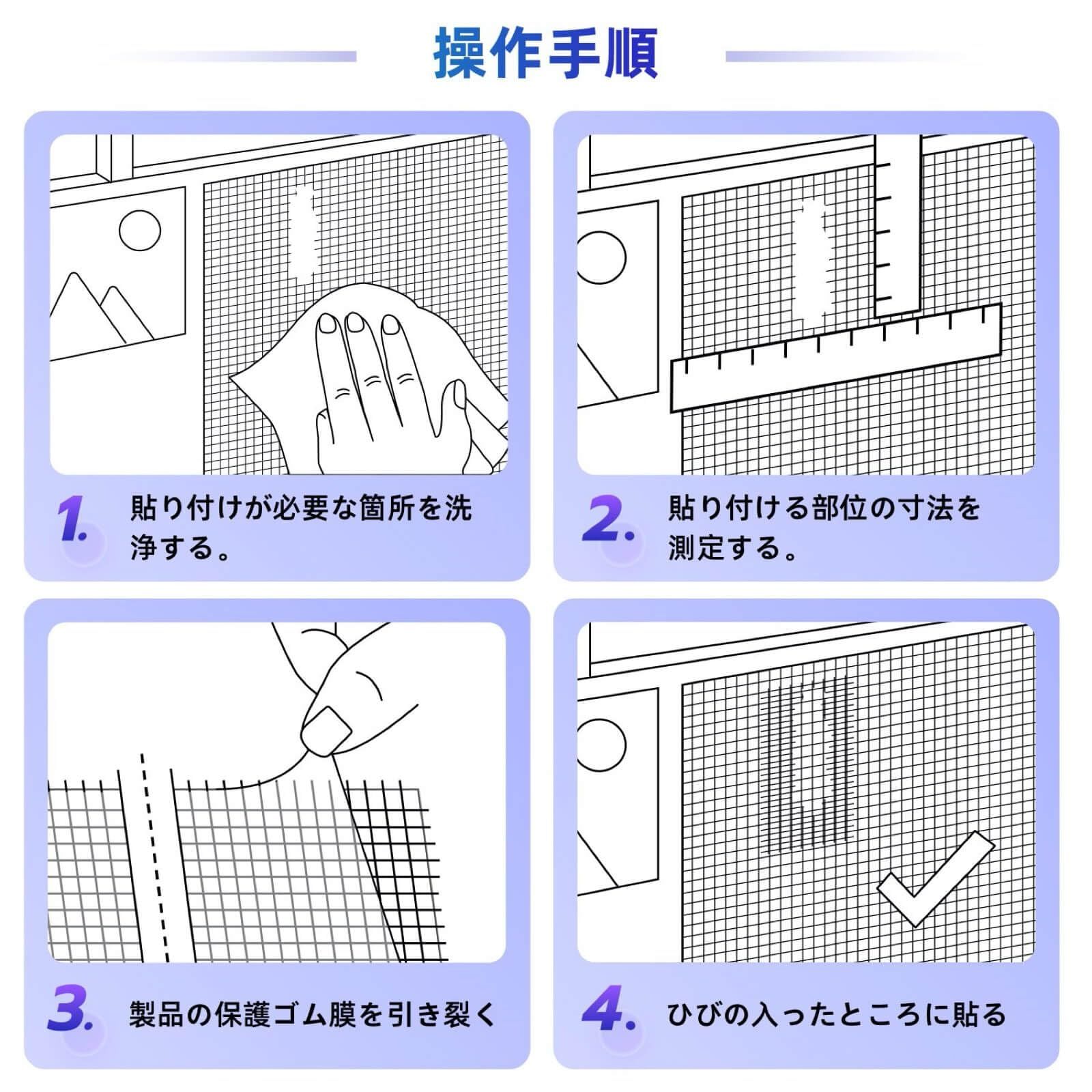 操作手順

1. 貼り付けが必要な箇所を洗浄する。

2. 貼り付ける部位の寸法を測定する。

3. 製品の保護ゴム膜を引き裂く

4. ひびの入ったところに貼る