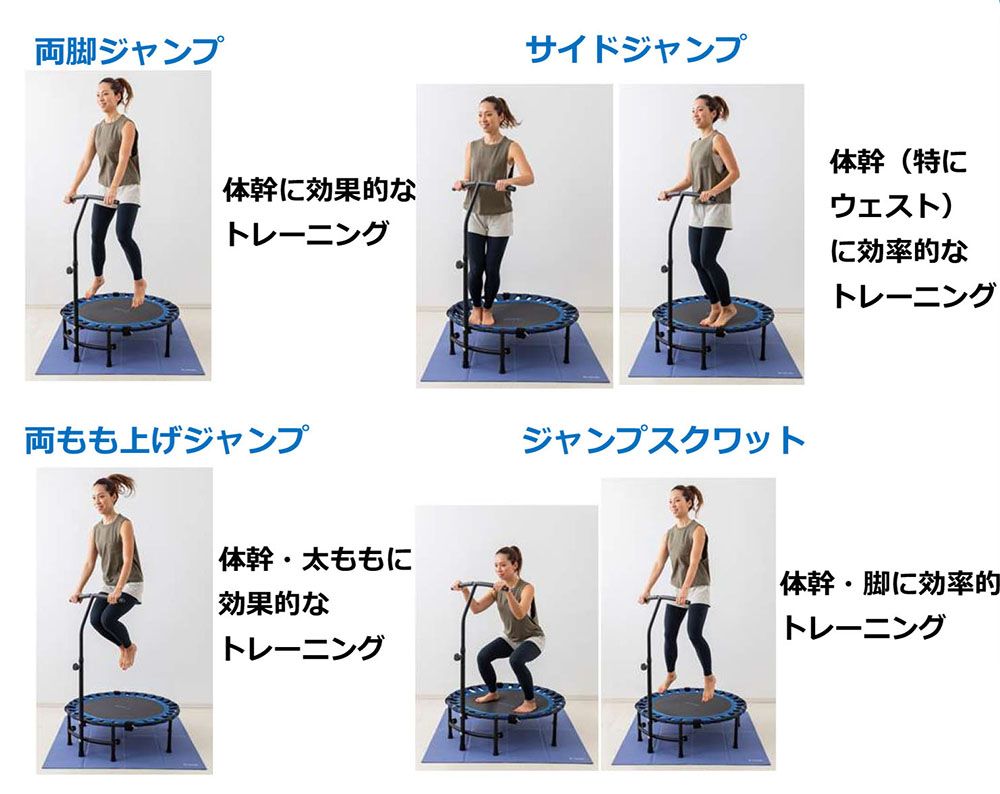 両脚ジャンプ

体幹に効果的なトレーニング

サイドジャンプ

体幹（特にウェスト）に効率的なトレーニング

両もも上げジャンプ

体幹・太ももに効果的なトレーニング

ジャンプスクワット

体幹・脚に効率的トレーニング