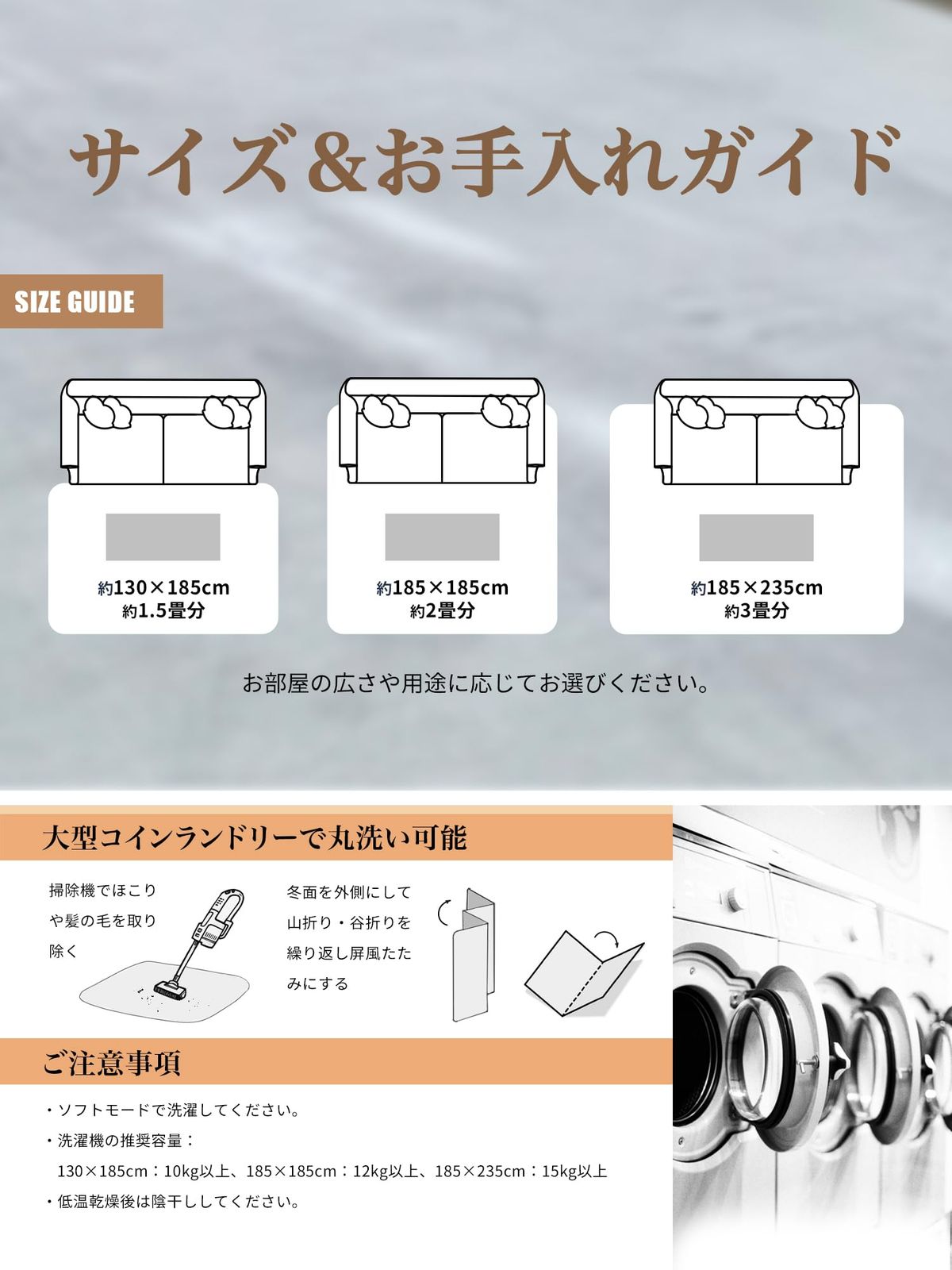 サイズ＆お手入れガイド

SIZE GUIDE

約130×185cm
約1.5畳分

約185×185cm
約2畳分

約185×235cm
約3畳分

お部屋の広さや用途に応じてお選びください。

大型コインランドリーで丸洗い可能

掃除機でほこりや髪の毛を取り除く

冬面を外側にして山折り・谷折りを繰り返し屏風たたみにする

ご注意事項

・ソフトモードで洗濯してください。
・洗濯機の推奨容量：
130×185cm：10kg以上、185×185cm：12kg以上、185×235cm：15kg以上
・低温乾燥後は陰干ししてください。