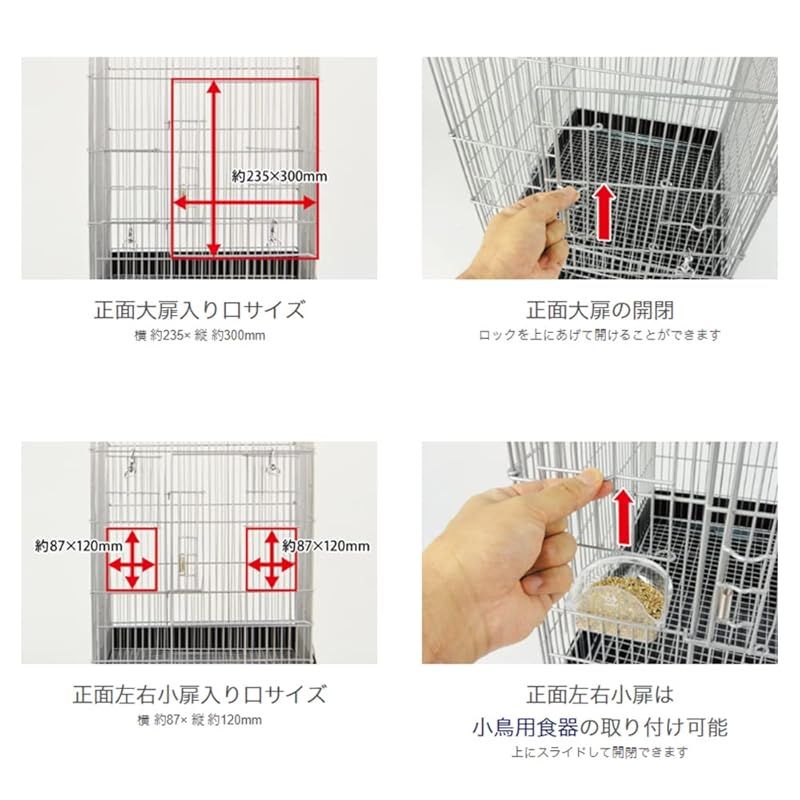 約235×300mm

正面大扉入り口サイズ

横 約235× 縦 約300mm

正面大扉の開閉

ロックを上にあげて開けることができます

約87×120mm

約87×120mm

正面左右小扉入り口サイズ

横 約87× 縦 約120mm

正面左右小扉は
小鳥用食器の取り付け可能

上にスライドして開閉できます