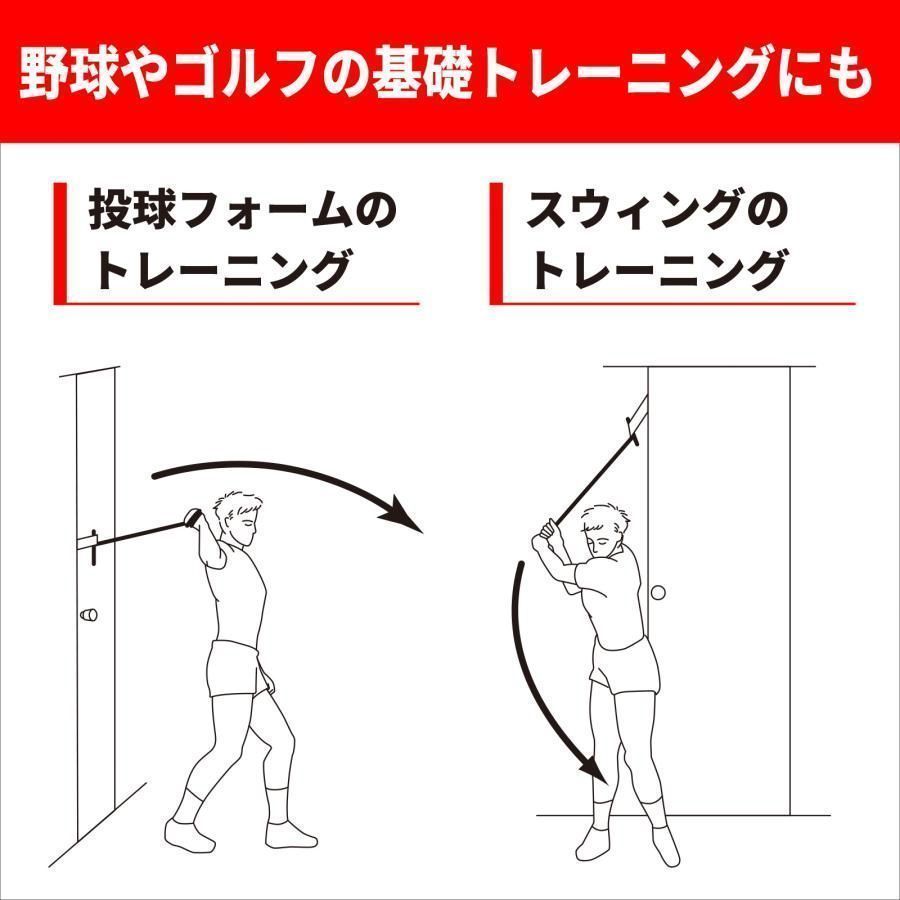 野球やゴルフの基礎トレーニングにも

投球フォームのトレーニング

スウィングのトレーニング