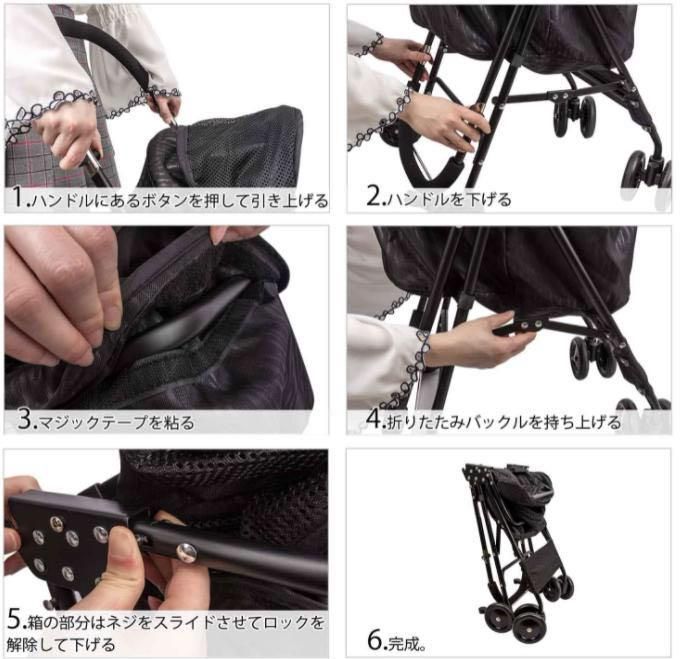 1.ハンドルにあるボタンを押して引き上げる

2.ハンドルを下げる

3.マジックテープを粘る

4.折りたたみバックルを持ち上げる

5.箱の部分はネジをスライドさせてロックを解除して下げる

6.完成。