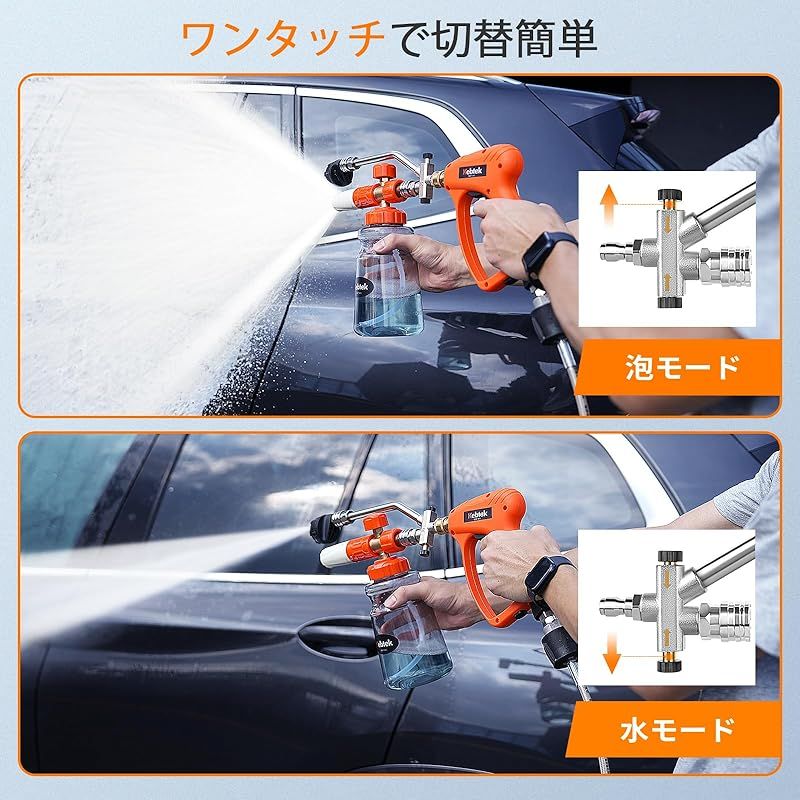 ワンタッチで切替簡単

Kebtek

Kebtek

泡モード

Kebtek

Kebtek

水モード