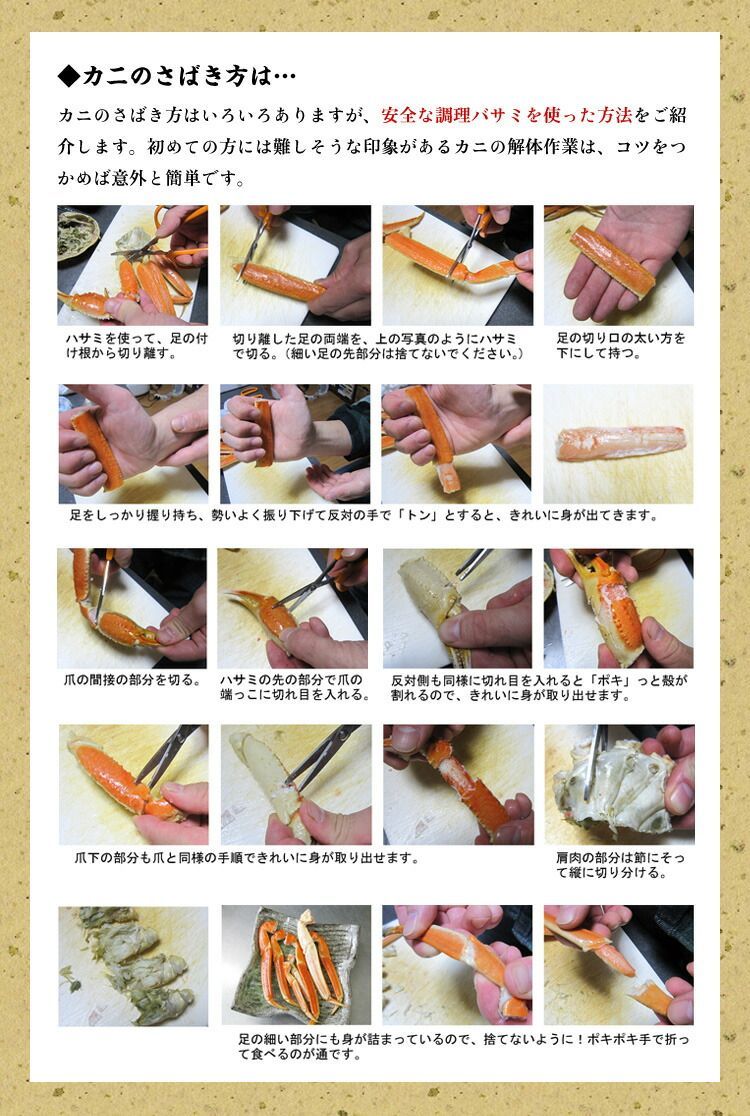 ◆カニのさばき方は…

カニのさばき方はいろいろありますが、安全な調理バサミを使った方法をご紹介します。初めての方には難しそうな印象があるカニの解体作業は、コツをつかめば意外と簡単です。

ハサミを使って、足の付け根から切り離す。

切り離した足の両端を、上の写真のようにハサミで切る。（細い足の先部分は捨てないでください。）

足の切り口の太い方を下にして持つ。

足をしっかり握り持ち、勢いよく振り下げて反対の手で「トン」とすると、きれいに身が出てきます。

爪の間接の部分を切る。

ハサミの先の部分で爪の端っこに切れ目を入れる。

反対側も同様に切れ目を入れると「ポキ」っと殻が割れるので、きれいに身が取り出せます。

爪下の部分も爪と同様の手順できれいに身が取り出せます。

肩肉の部分は節にそって縦に切り分ける。

足の細い部分にも身が詰まっているので、捨てないように！ポキポキ手で折って食べるのが通です。