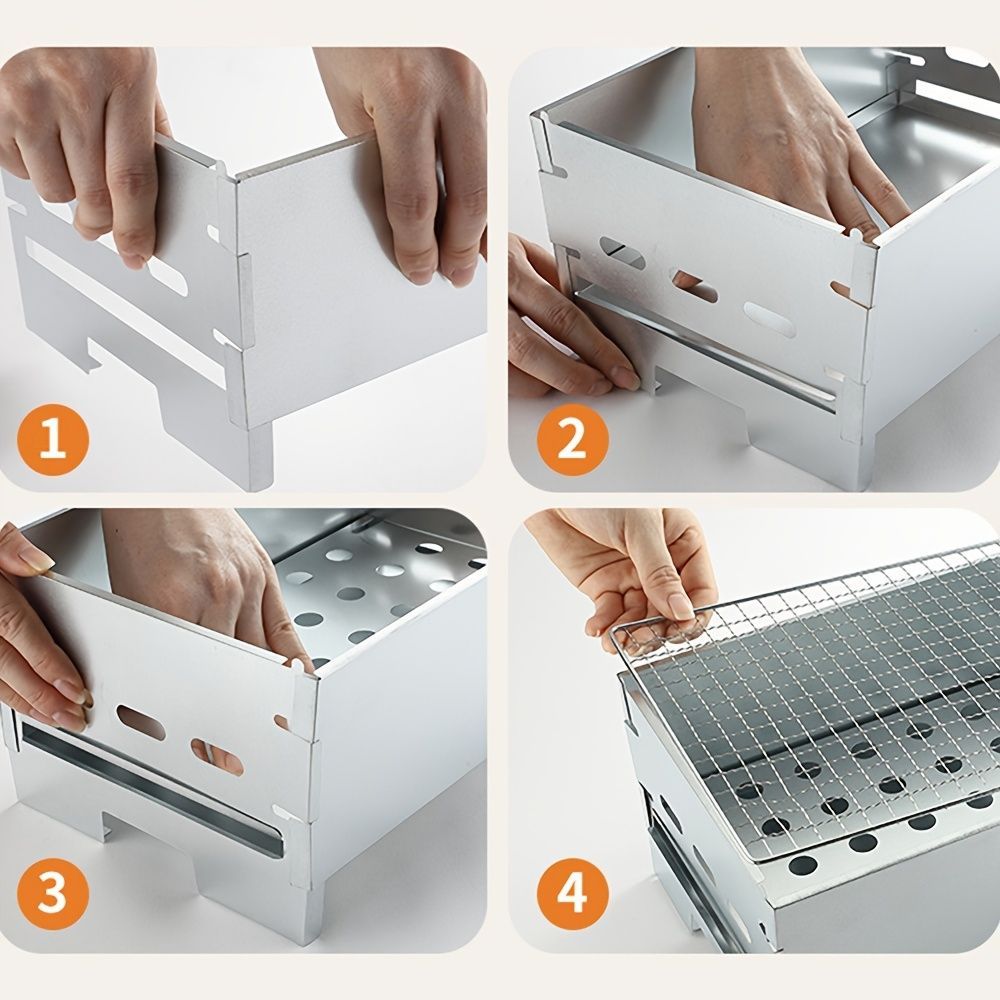 1

2

3

4