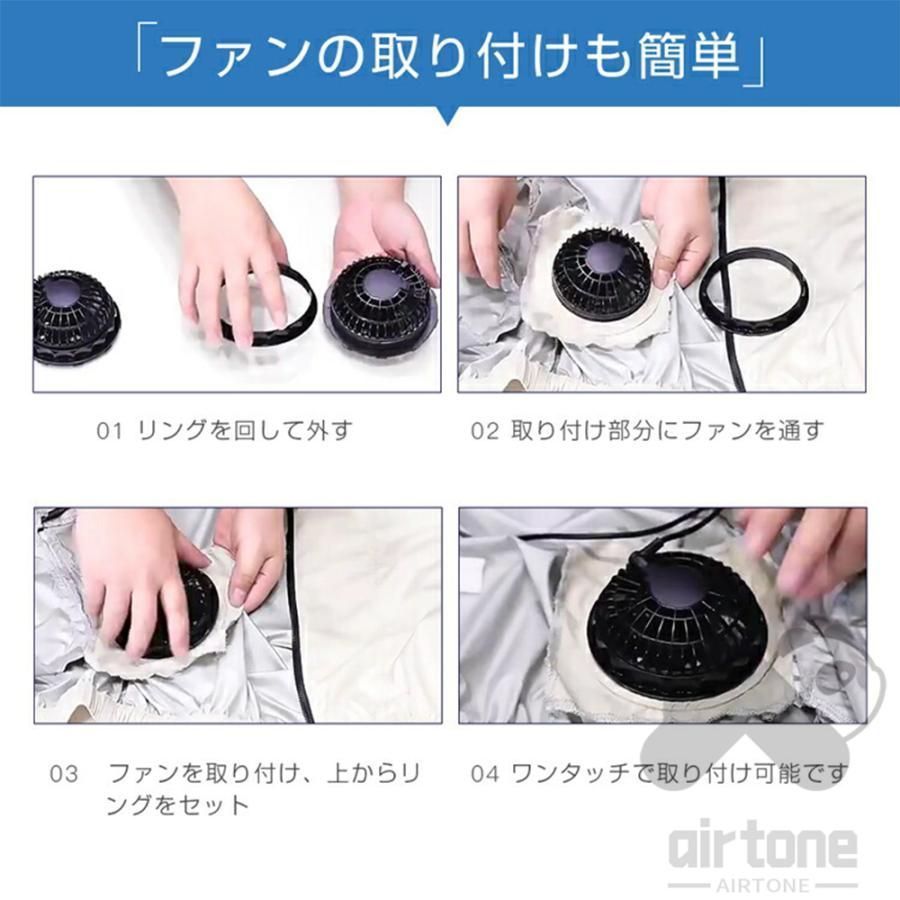 「ファンの取り付けも簡単」

01 リングを回して外す

02 取り付け部分にファンを通す

03 ファンを取り付け、上からリングをセット

04 ワンタッチで取り付け可能です

airtone
AIRTONE