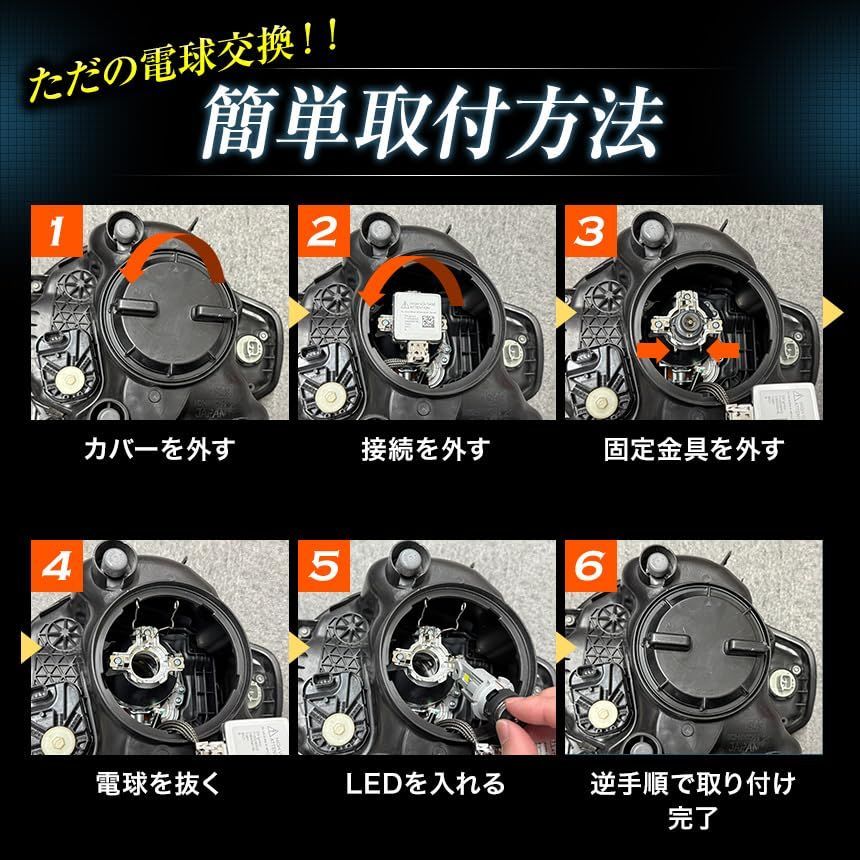 ただの電球交換！！
簡単取付方法

1
カバーを外す

2
接続を外す

3
固定金具を外す

4
電球を抜く

5
LEDを入れる

6
逆手順で取り付け完了