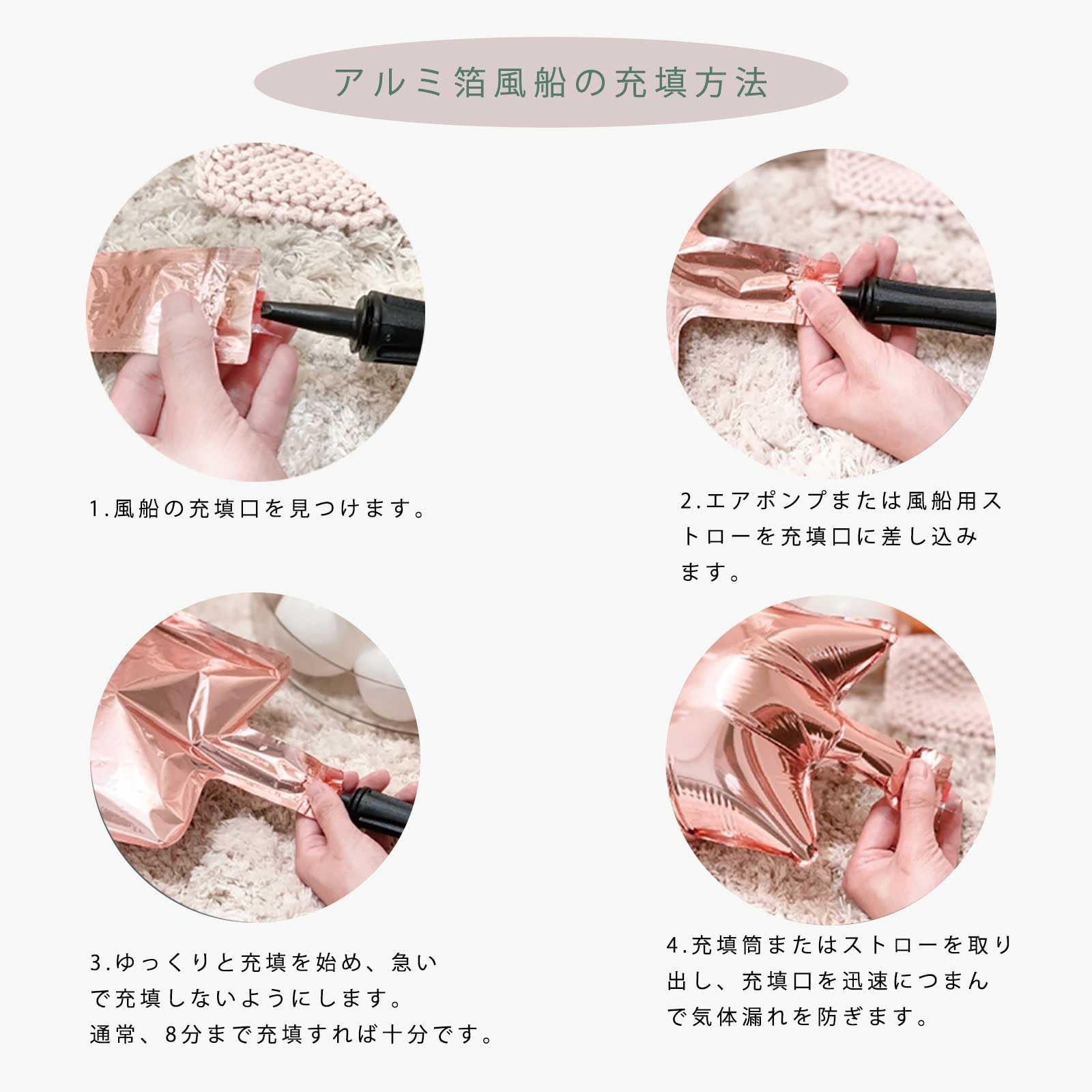 アルミ箔風船の充填方法

1.風船の充填口を見つけます。

2.エアポンプまたは風船用ストローを充填口に差し込みます。

3.ゆっくりと充填を始め、急いで充填しないようにします。
通常、8分まで充填すれば十分です。

4.充填筒またはストローを取り出し、充填口を迅速につまんで気体漏れを防ぎます。