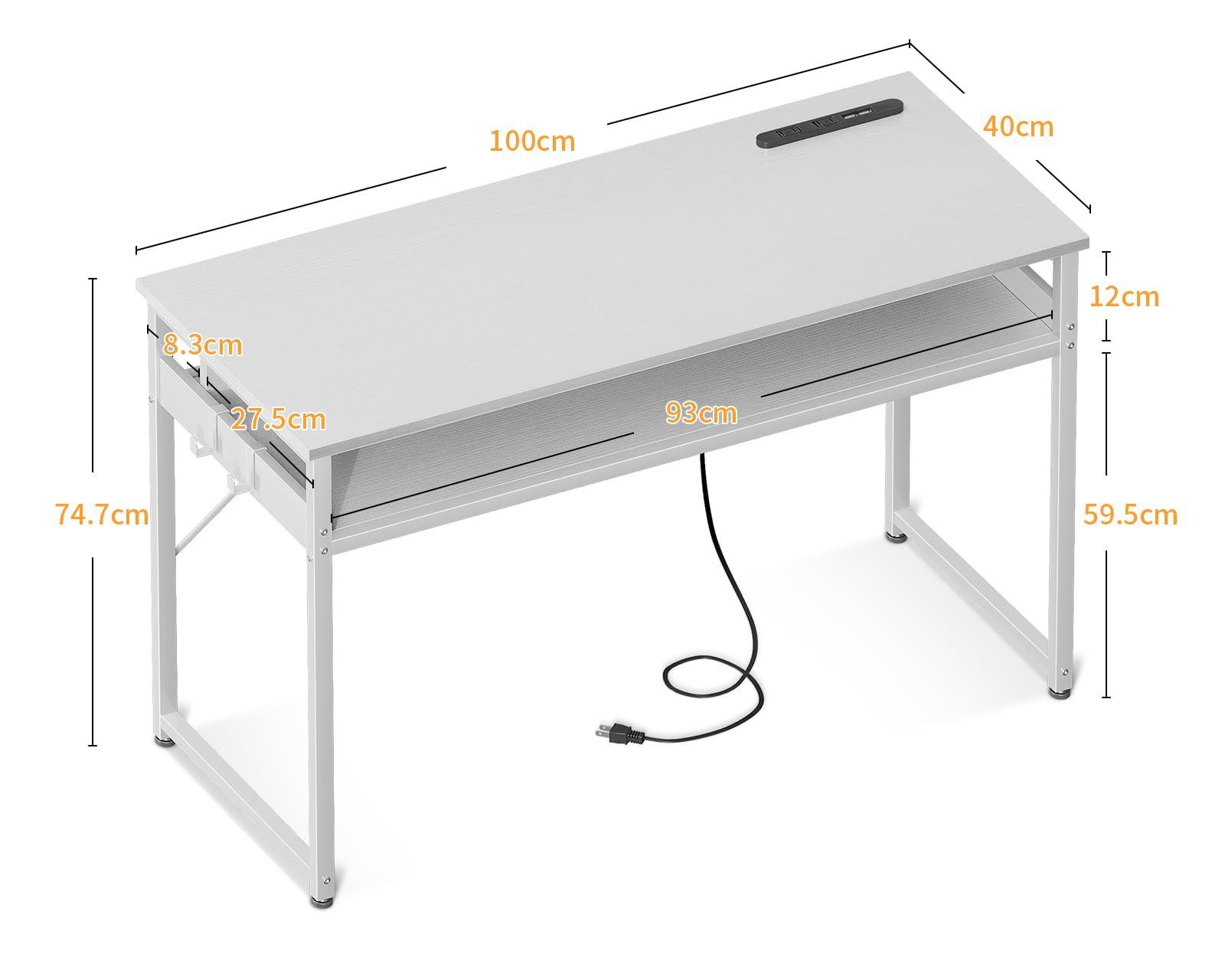 100cm

40cm

12cm

8.3cm

27.5cm

93cm

74.7cm

59.5cm