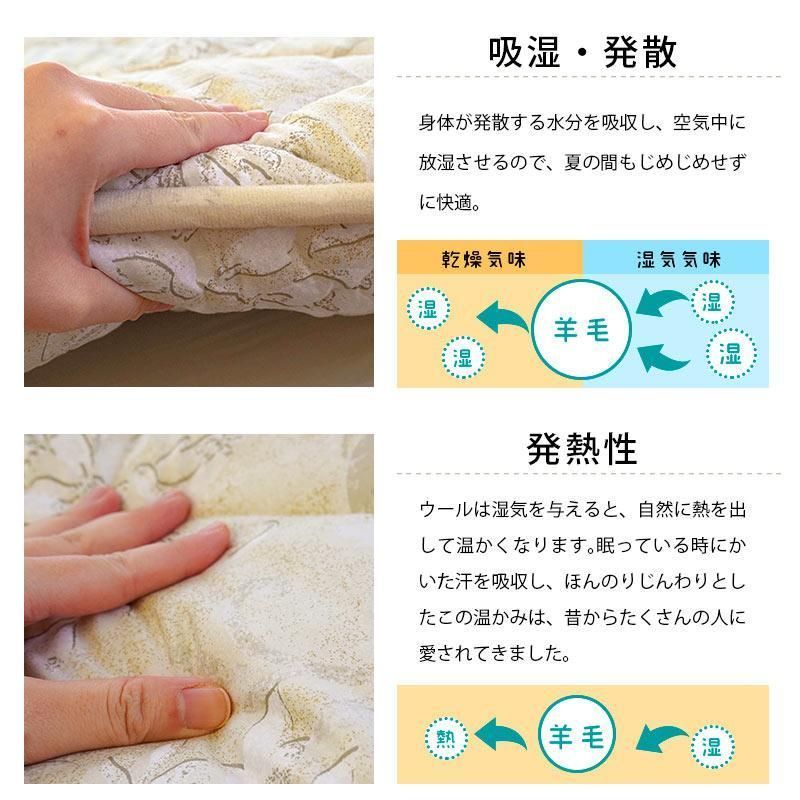 吸湿・発散

身体が発散する水分を吸収し、空気中に放湿させるので、夏の間もじめじめせずに快適。

乾燥気味

湿気気味

湿

湿

羊毛

湿

湿

発熱性

ウールは湿気を与えると、自然に熱を出して温かくなります。眠っている時にかいた汗を吸収し、ほんのりじんわりとしたこの温かみは、昔からたくさんの人に愛されてきました。

熱

羊毛

湿