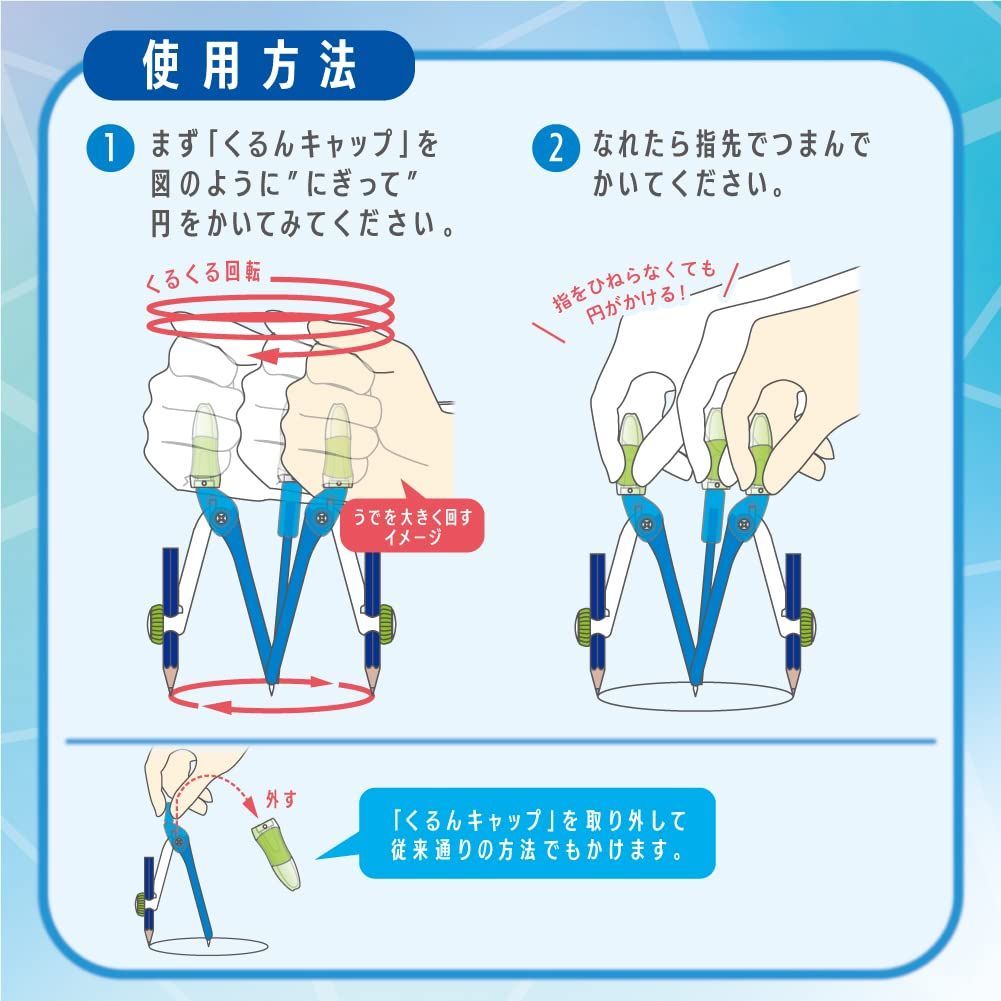 使用方法

1 まず「くるんキャップ」を図のように"にぎって"円をかいてみてください。

くるくる回転

うでを大きく回すイメージ

2 なれたら指先でつまんでかいてください。

指をひねらなくても円がかける!

外す

「くるんキャップ」を取り外して従来通りの方法でもかけます。