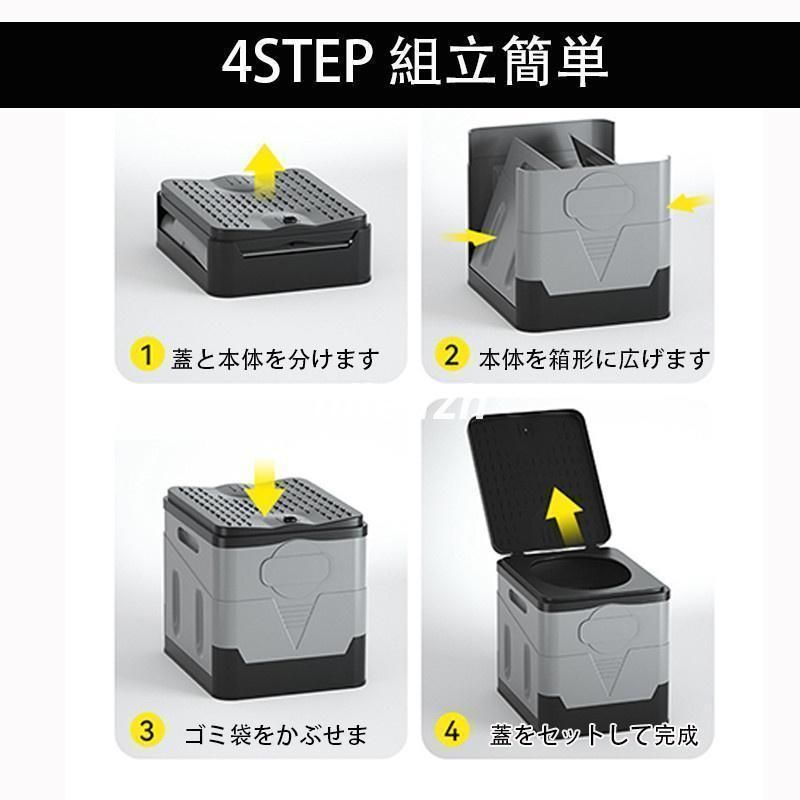 4STEP 組立簡単

1 蓋と本体を分けます

2 本体を箱形に広げます

3 ゴミ袋をかぶせま

4 蓋をセットして完成