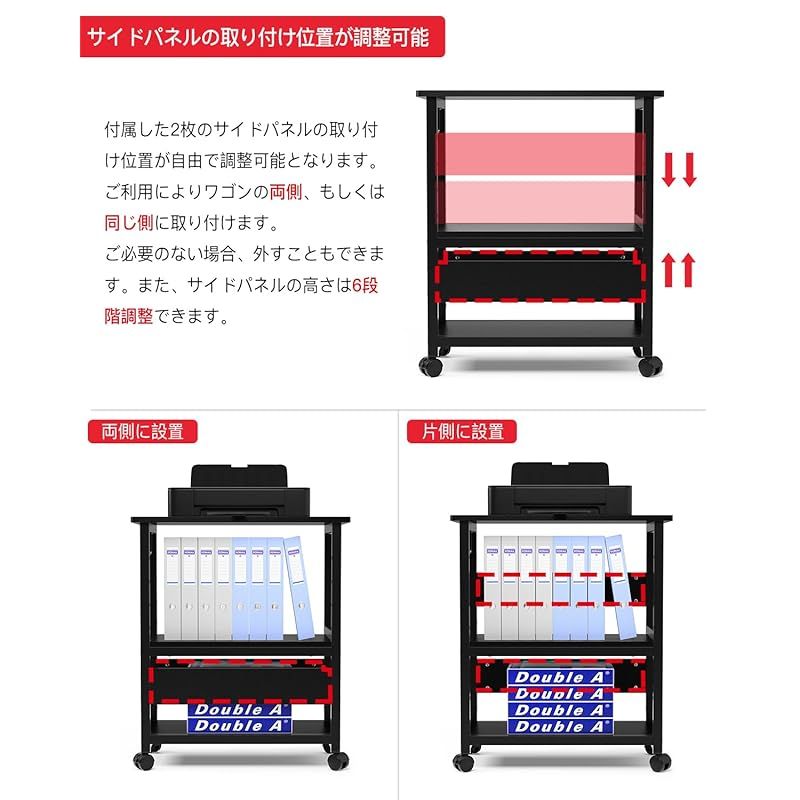 サイドパネルの取り付け位置が調整可能

付属した2枚のサイドパネルの取り付け位置が自由で調整可能となります。ご利用によりワゴンの両側、もしくは同じ側に取り付けます。
ご必要のない場合、外すこともできます。また、サイドパネルの高さは6段階調整できます。

両側に設置

Double A
Double A

片側に設置

Double A
Double A
Double A
Double A