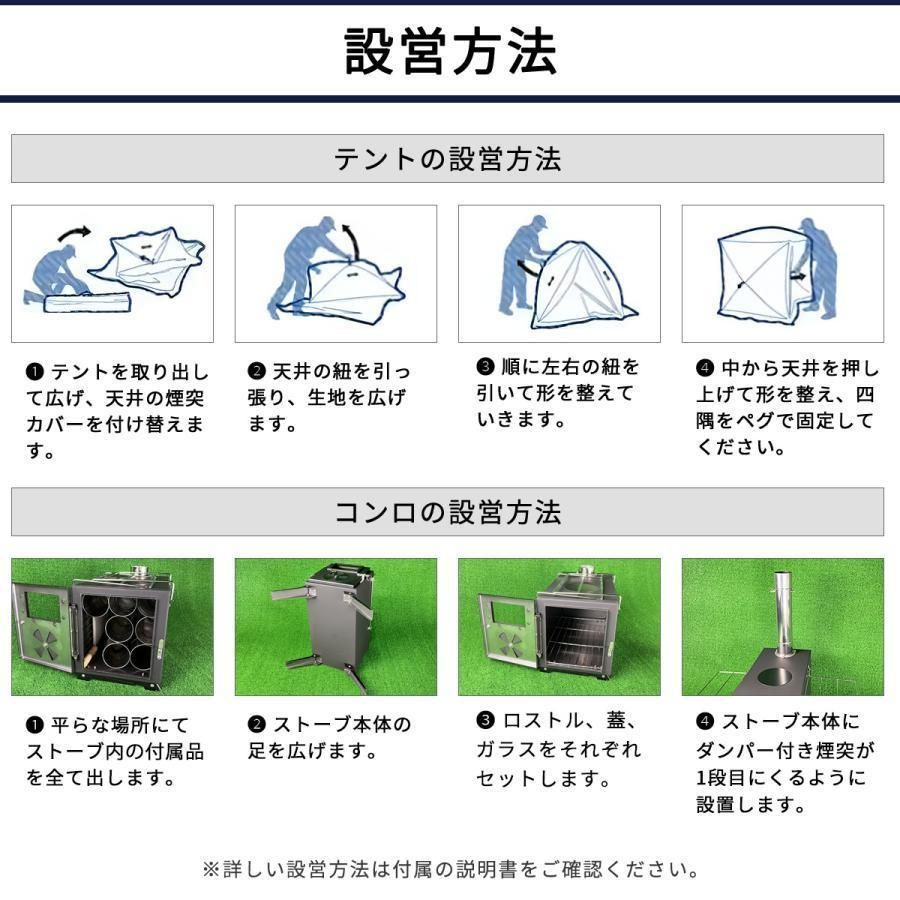 設営方法

テントの設営方法

❶ テントを取り出して広げ、天井の煙突カバーを付け替えます。

❷ 天井の紐を引っ張り、生地を広げます。

❸ 順に左右の紐を引いて形を整えていきます。

❹ 中から天井を押し上げて形を整え、四隅をペグで固定してください。

コンロの設営方法

❶ 平らな場所にてストーブ内の付属品を全て出します。

❷ ストーブ本体の足を広げます。

❸ ロストル、蓋、ガラスをそれぞれセットします。

❹ ストーブ本体にダンパー付き煙突が1段目にくるように設置します。

※詳しい設営方法は付属の説明書をご確認ください。