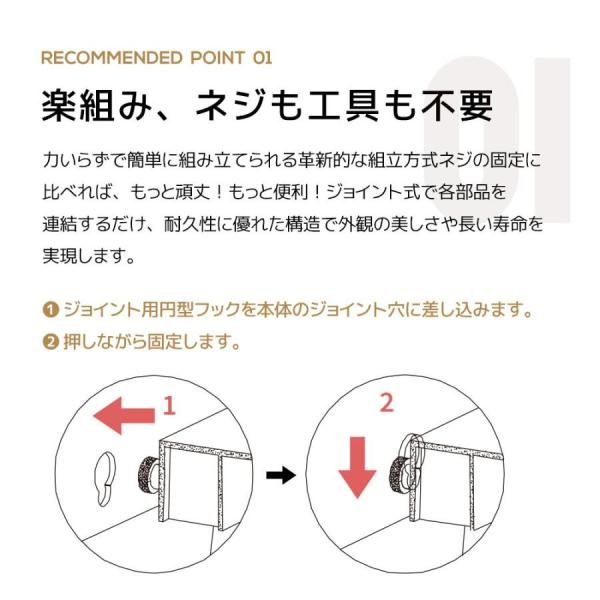 RECOMMENDED POINT 01

01

楽組み、ネジも工具も不要

力いらずで簡単に組み立てられる革新的な組立方式ネジの固定に比べれば、もっと頑丈！もっと便利！ジョイント式で各部品を連結するだけ、耐久性に優れた構造で外観の美しさや長い寿命を実現します。

❶ ジョイント用円型フックを本体のジョイント穴に差し込みます。
❷ 押しながら固定します。

1

2