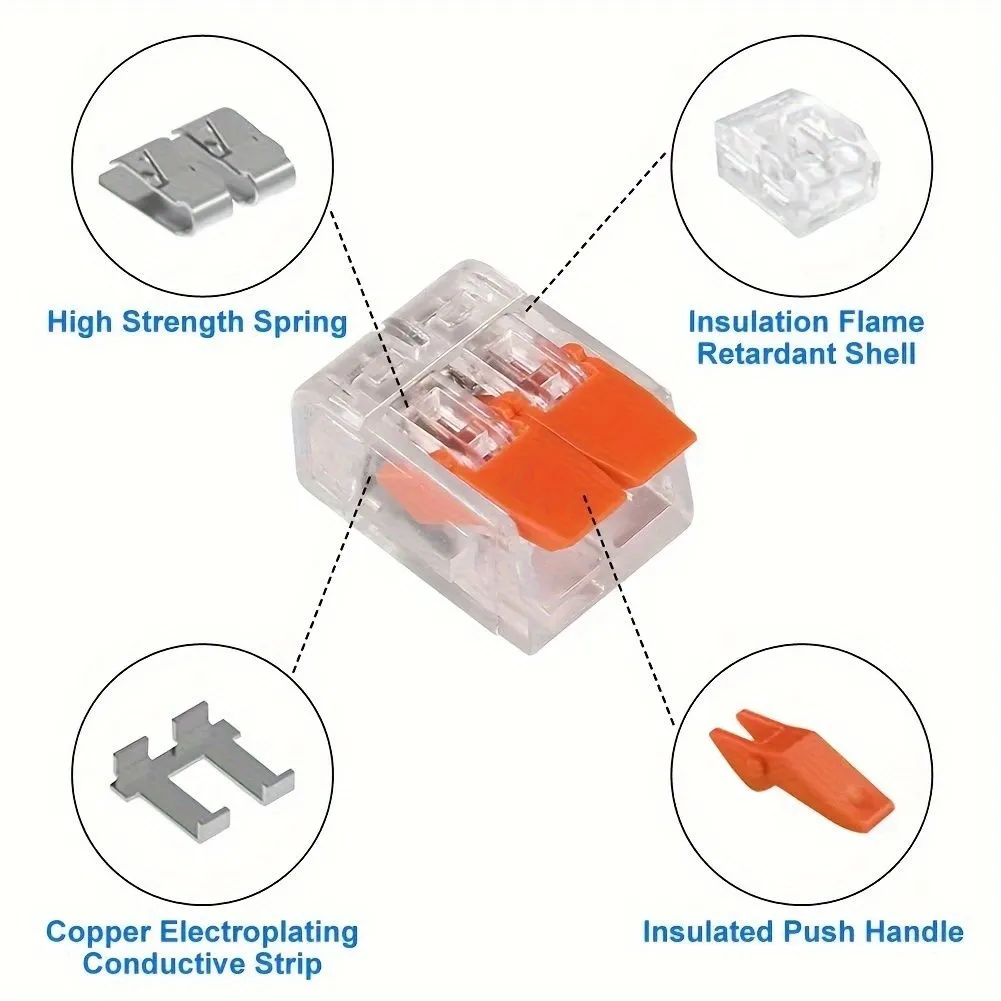 High Strength Spring

Insulation Flame Retardant Shell

Copper Electroplating Conductive Strip

Insulated Push Handle