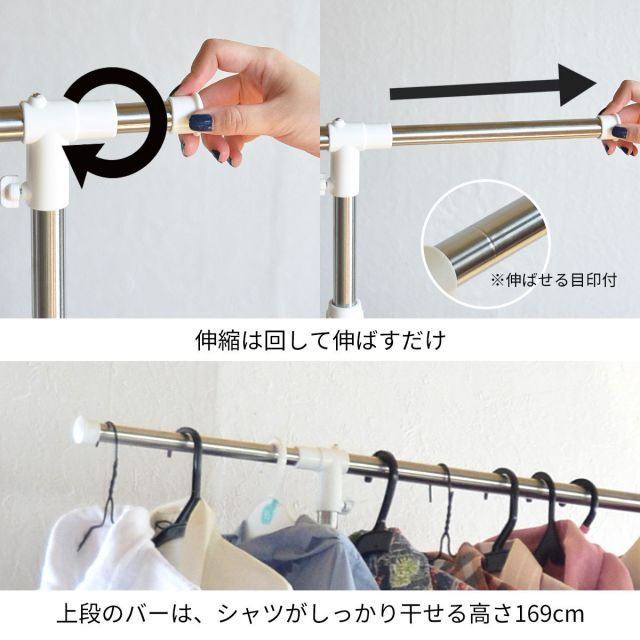 ※伸ばせる目印付

伸縮は回して伸ばすだけ

上段のバーは、シャツがしっかり干せる高さ169cm