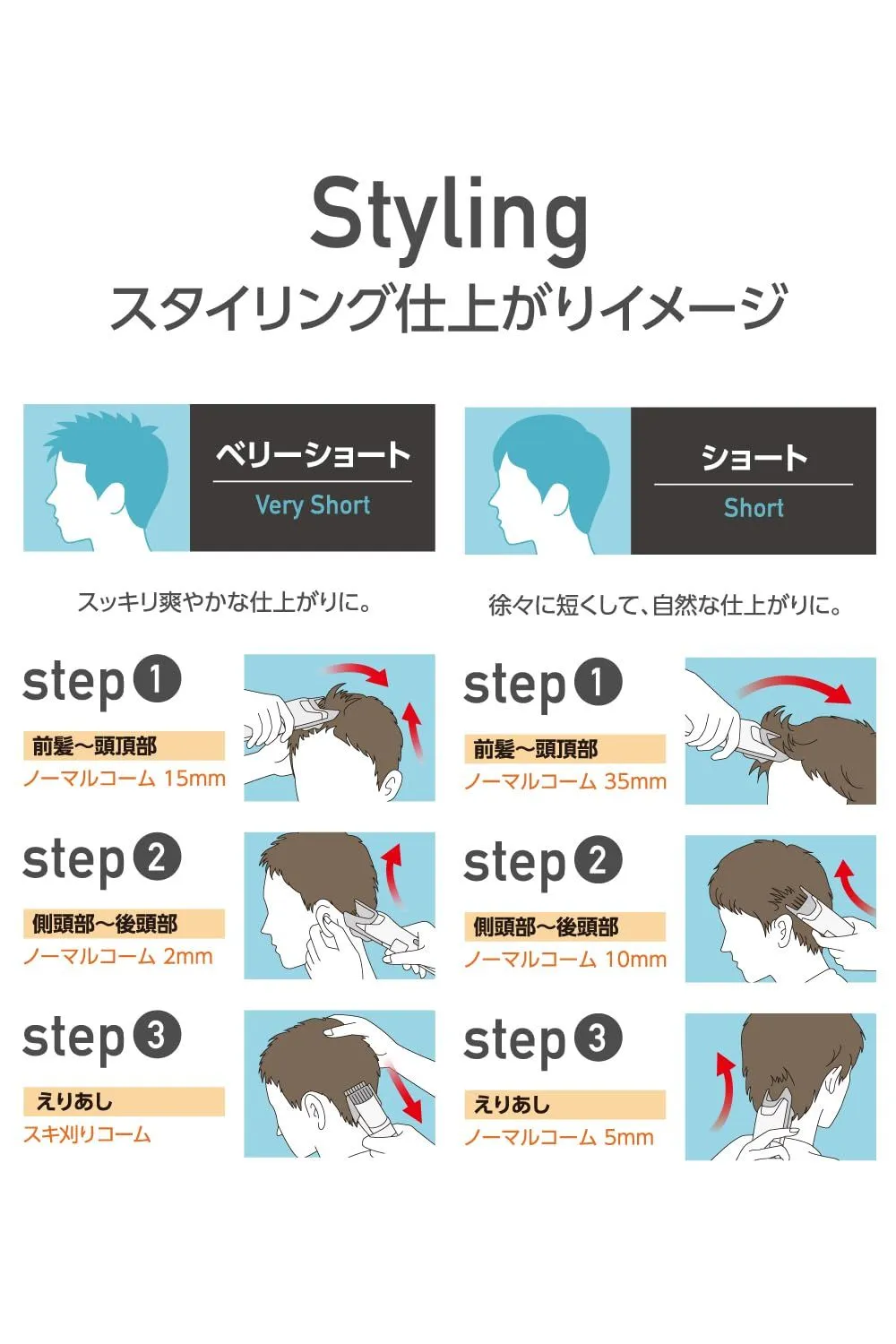 Styling
スタイリング仕上がりイメージ

ベリーショート
Very Short

スッキリ爽やかな仕上がりに。

step 1
前髪〜頭頂部
ノーマルコーム 15mm

step 2
側頭部〜後頭部
ノーマルコーム 2mm

step 3
えりあし
スキ刈りコーム

ショート
Short

徐々に短くして、自然な仕上がりに。

step 1
前髪〜頭頂部
ノーマルコーム 35mm

step 2
側頭部〜後頭部
ノーマルコーム 10mm

step 3
えりあし
ノーマルコーム 5mm