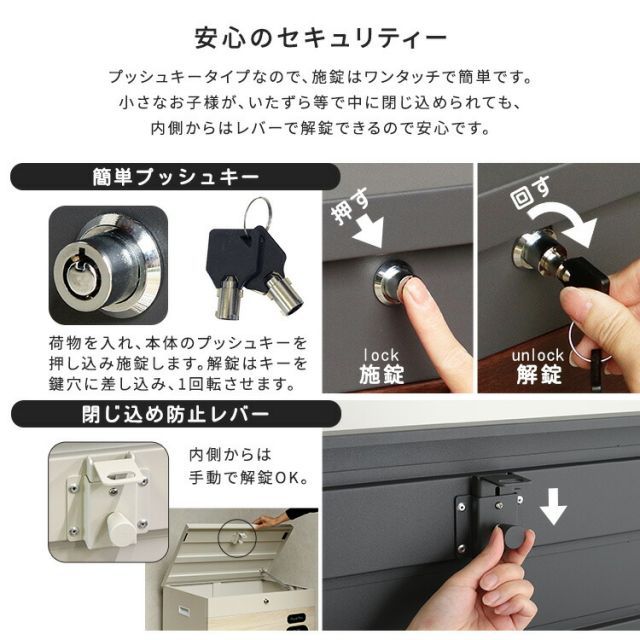 安心のセキュリティー

プッシュキータイプなので、施錠はワンタッチで簡単です。
小さなお子様が、いたずら等で中に閉じ込められても、
内側からはレバーで解錠できるので安心です。

簡単プッシュキー

荷物を入れ、本体のプッシュキーを押し込み施錠します。解錠はキーを鍵穴に差し込み、1回転させます。

押す

lock
施錠

回す

unlock
解錠

閉じ込め防止レバー

内側からは
手動で解錠OK。