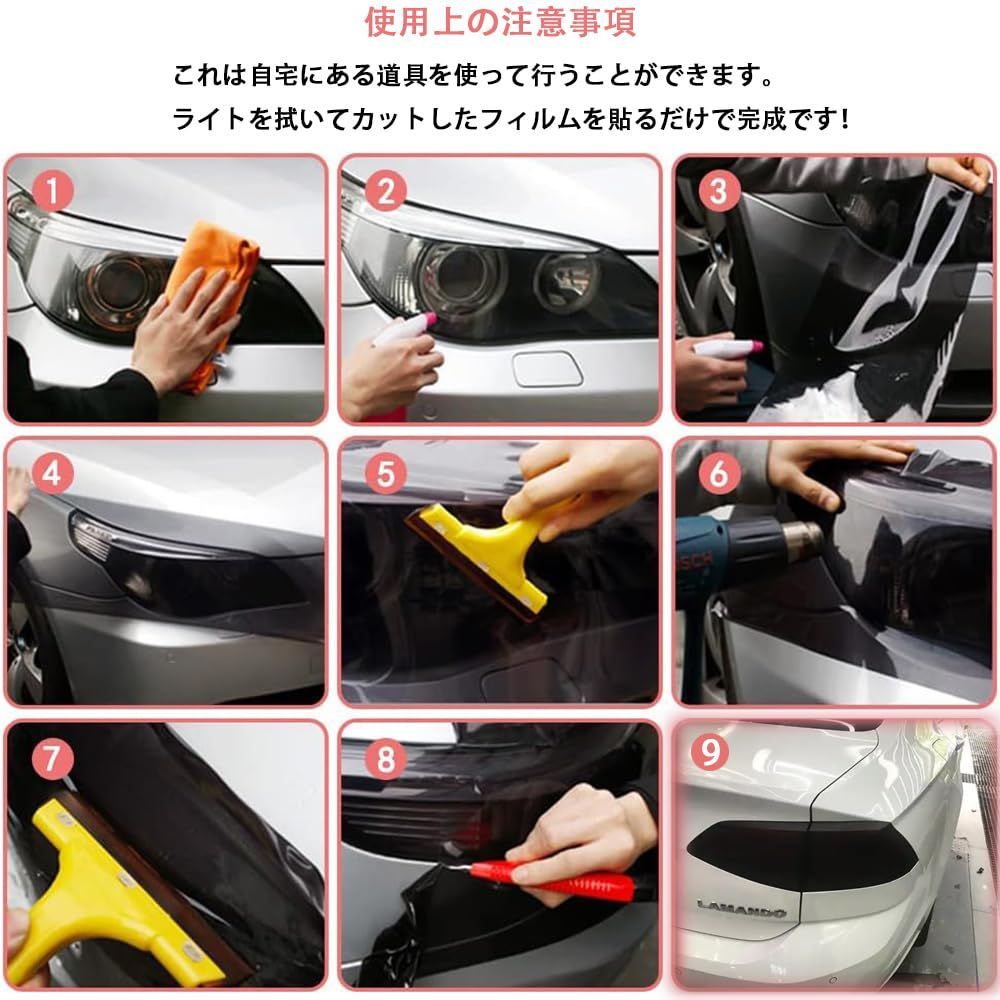 使用上の注意事項

これは自宅にある道具を使って行うことができます。
ライトを拭いてカットしたフィルムを貼るだけで完成です!

1

2

3

4

5

6

BOSCH

7

8

9

LAMANDO