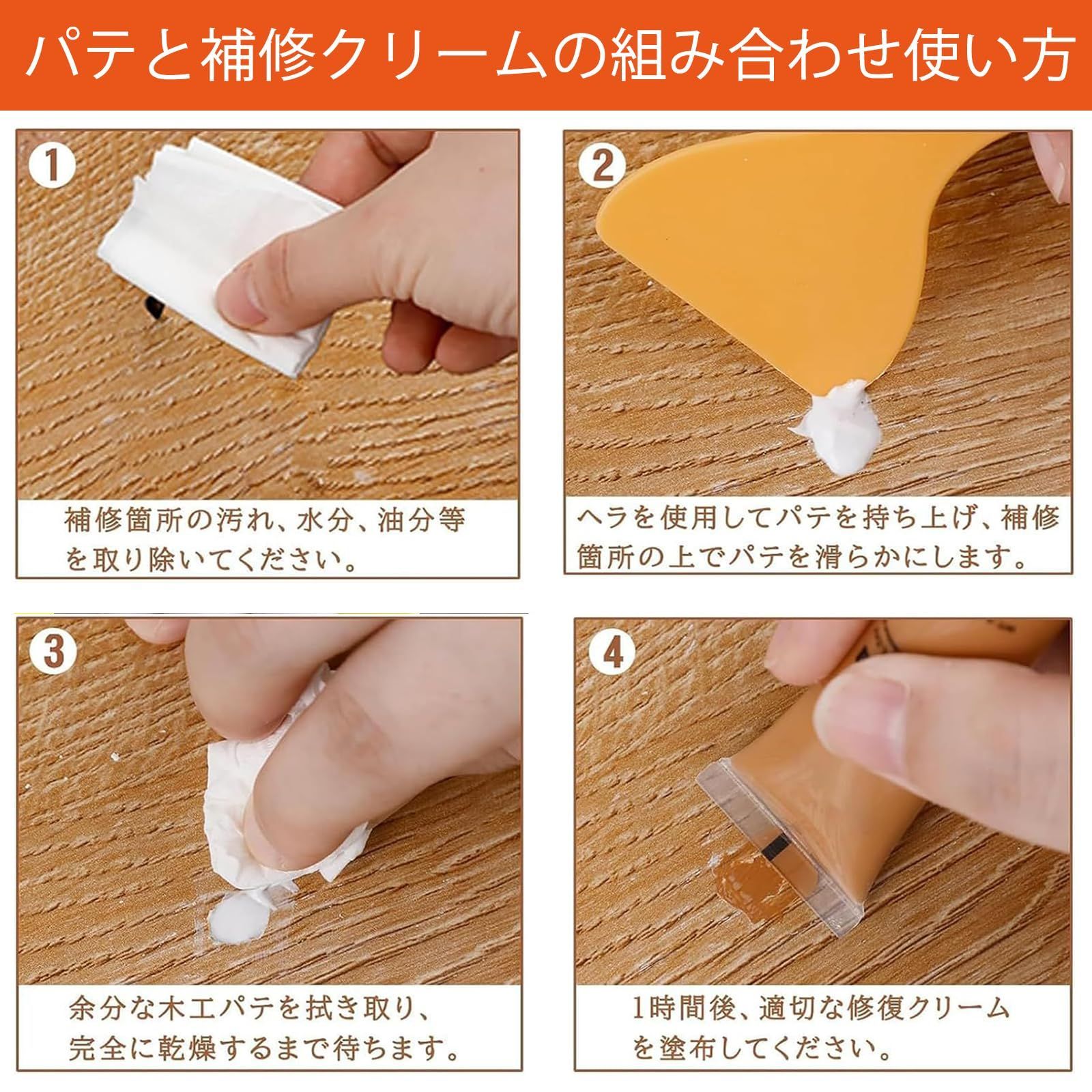 パテと補修クリームの組み合わせ使い方

1

補修箇所の汚れ、水分、油分等を取り除いてください。

2

ヘラを使用してパテを持ち上げ、補修箇所の上でパテを滑らかにします。

3

余分な木工パテを拭き取り、完全に乾燥するまで待ちます。

4

1時間後、適切な修復クリームを塗布してください。