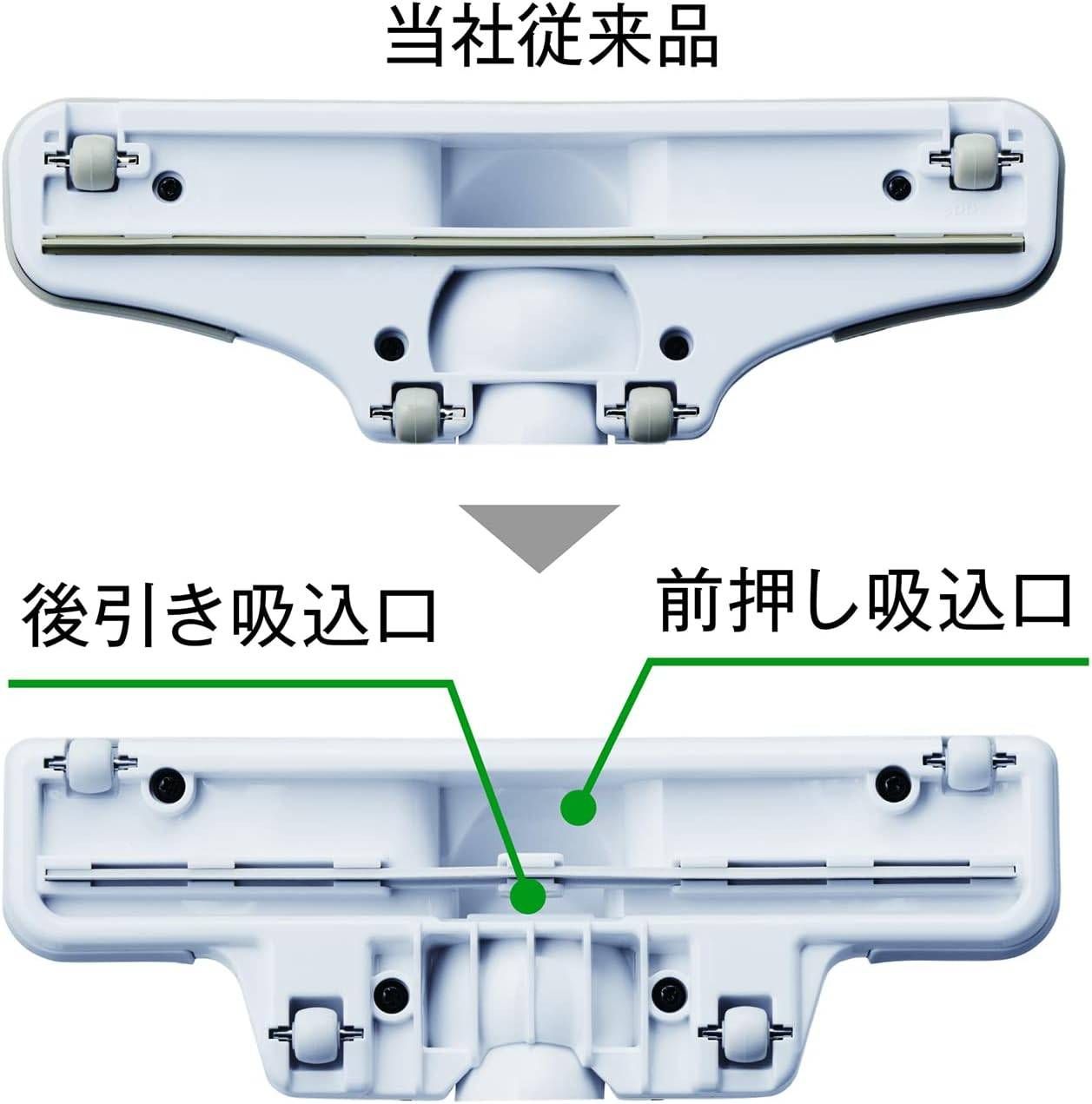 当社従来品

後引き吸込口

前押し吸込口