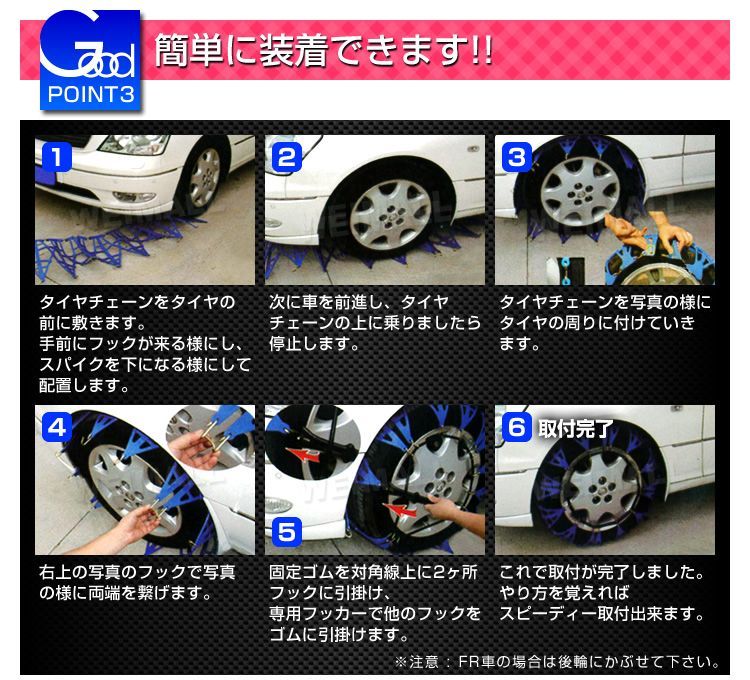 Good POINT3

簡単に装着できます!!

1

タイヤチェーンをタイヤの前に敷きます。
手前にフックが来る様にし、スパイクを下になる様にして配置します。

2

次に車を前進し、タイヤチェーンの上に乗りましたら停止します。

3

タイヤチェーンを写真の様にタイヤの周りに付けていきます。

4

右上の写真のフックで写真の様に両端を繋げます。

5

固定ゴムを対角線上に2ヶ所フックに引掛け、
専用フッカーで他のフックをゴムに引掛けます。

6 取付完了

これで取付が完了しました。
やり方を覚えれば
スピーディー取付出来ます。

※注意：FR車の場合は後輪にかぶせて下さい。