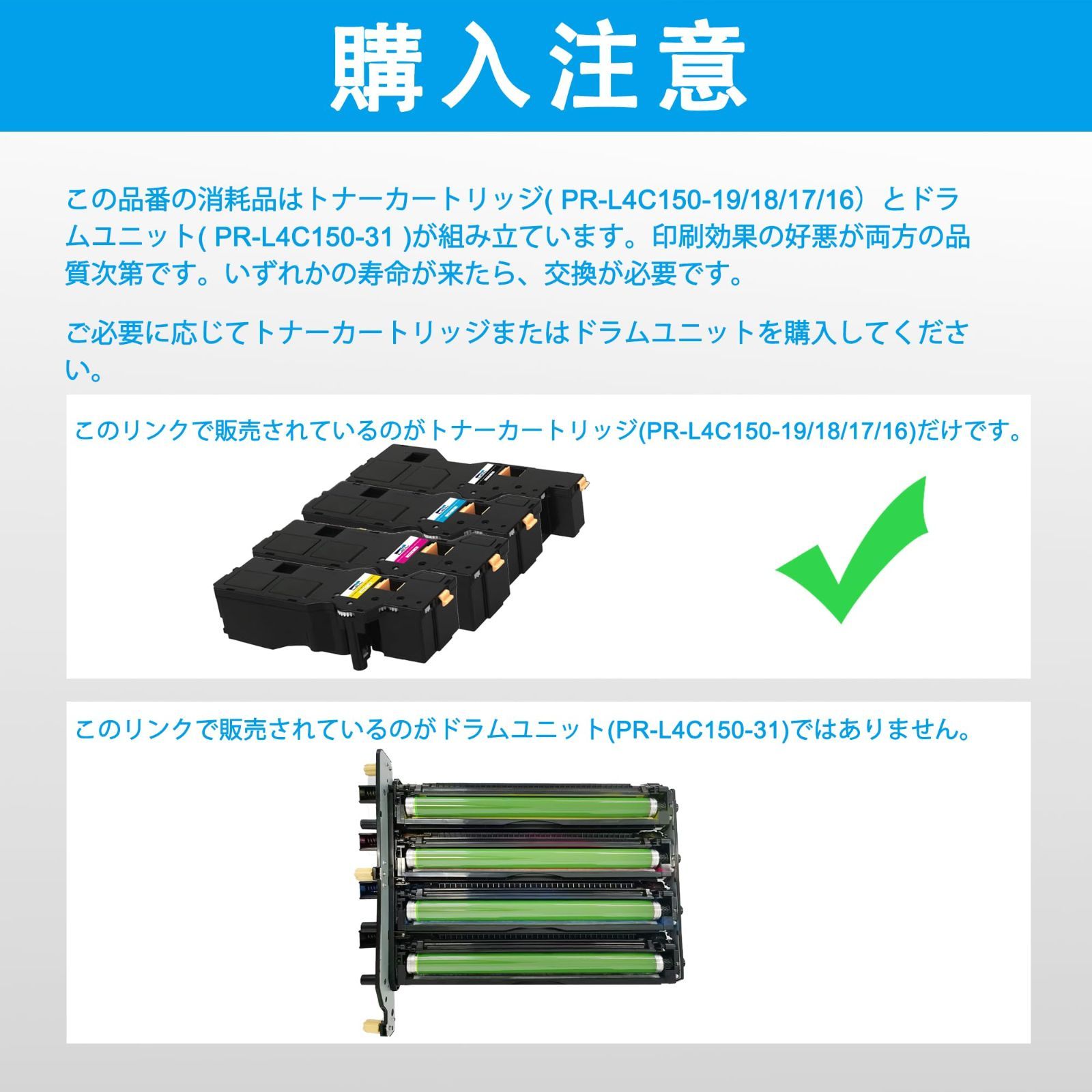 購入注意

この品番の消耗品はトナーカートリッジ( PR-L4C150-19/18/17/16）とドラムユニット( PR-L4C150-31 )が組み立ています。印刷効果の好悪が両方の品質次第です。いずれかの寿命が来たら、交換が必要です。

ご必要に応じてトナーカートリッジまたはドラムユニットを購入してください。

このリンクで販売されているのがトナーカートリッジ(PR-L4C150-19/18/17/16)だけです。

このリンクで販売されているのがドラムユニット(PR-L4C150-31)ではありません。