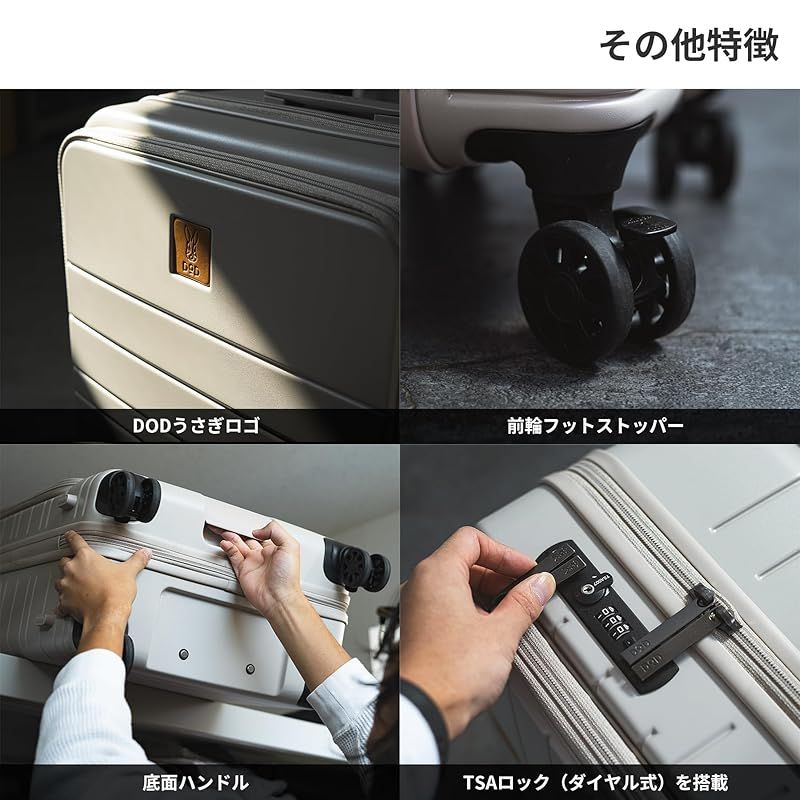 その他特徴

DOD

DODうさぎロゴ

前輪フットストッパー

底面ハンドル

TSAロック（ダイヤル式）を搭載