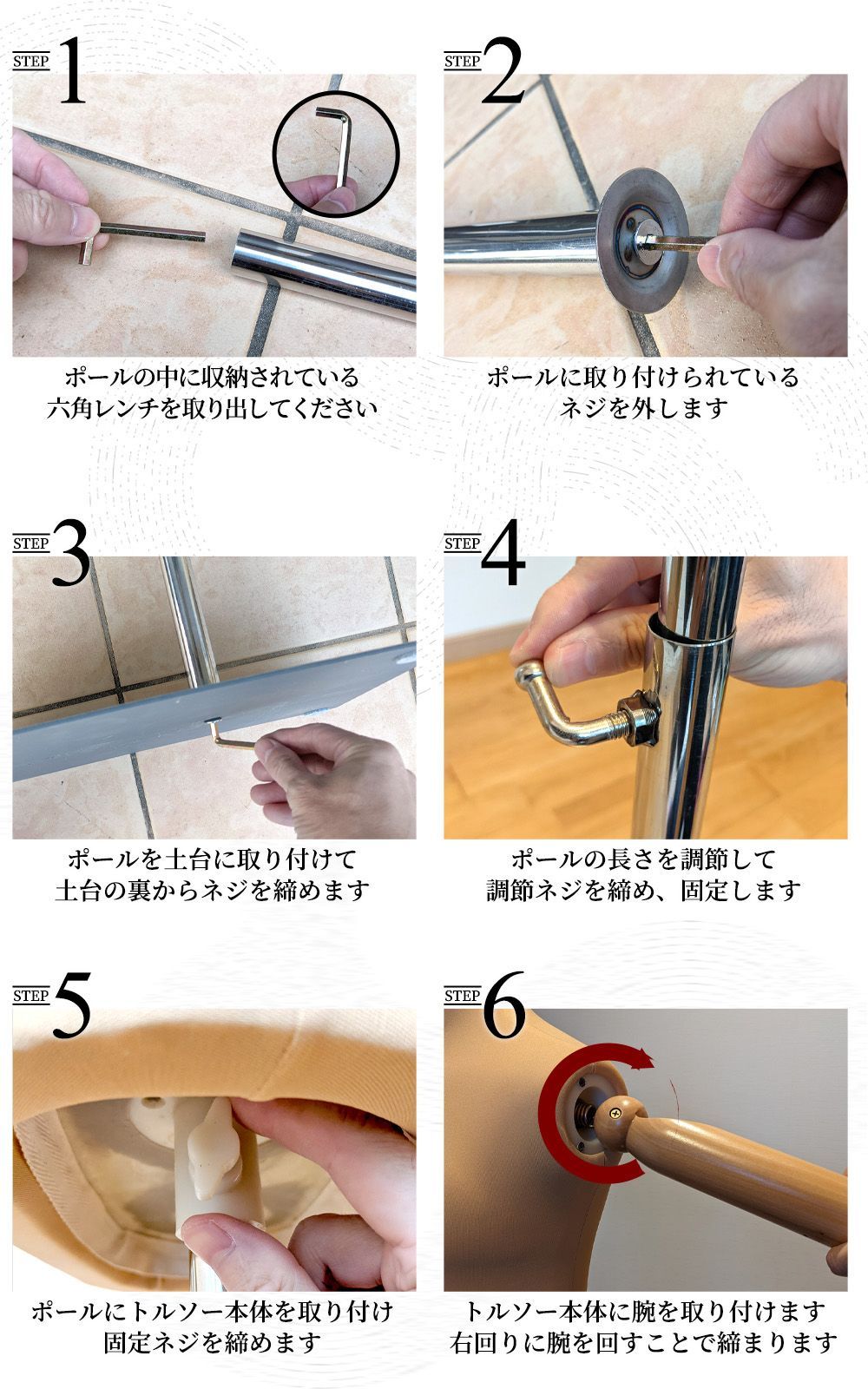 STEP 1

ポールの中に収納されている
六角レンチを取り出してください

STEP 2

ポールに取り付けられている
ネジを外します

STEP 3

ポールを土台に取り付けて
土台の裏からネジを締めます

STEP 4

ポールの長さを調節して
調節ネジを締め、固定します

STEP 5

ポールにトルソー本体を取り付け
固定ネジを締めます

STEP 6

トルソー本体に腕を取り付けます
右回りに腕を回すことで締まります