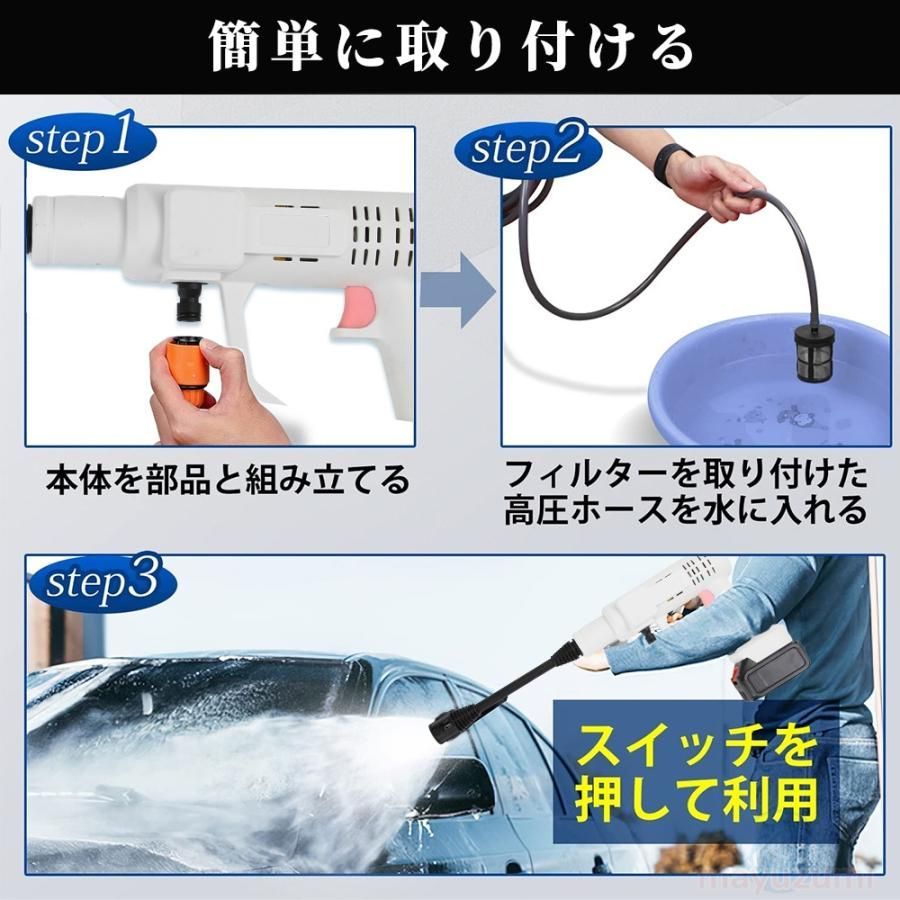 簡単に取り付ける

step1

本体を部品と組み立てる

step2

フィルターを取り付けた高圧ホースを水に入れる

step3

スイッチを押して利用

mayuzumi