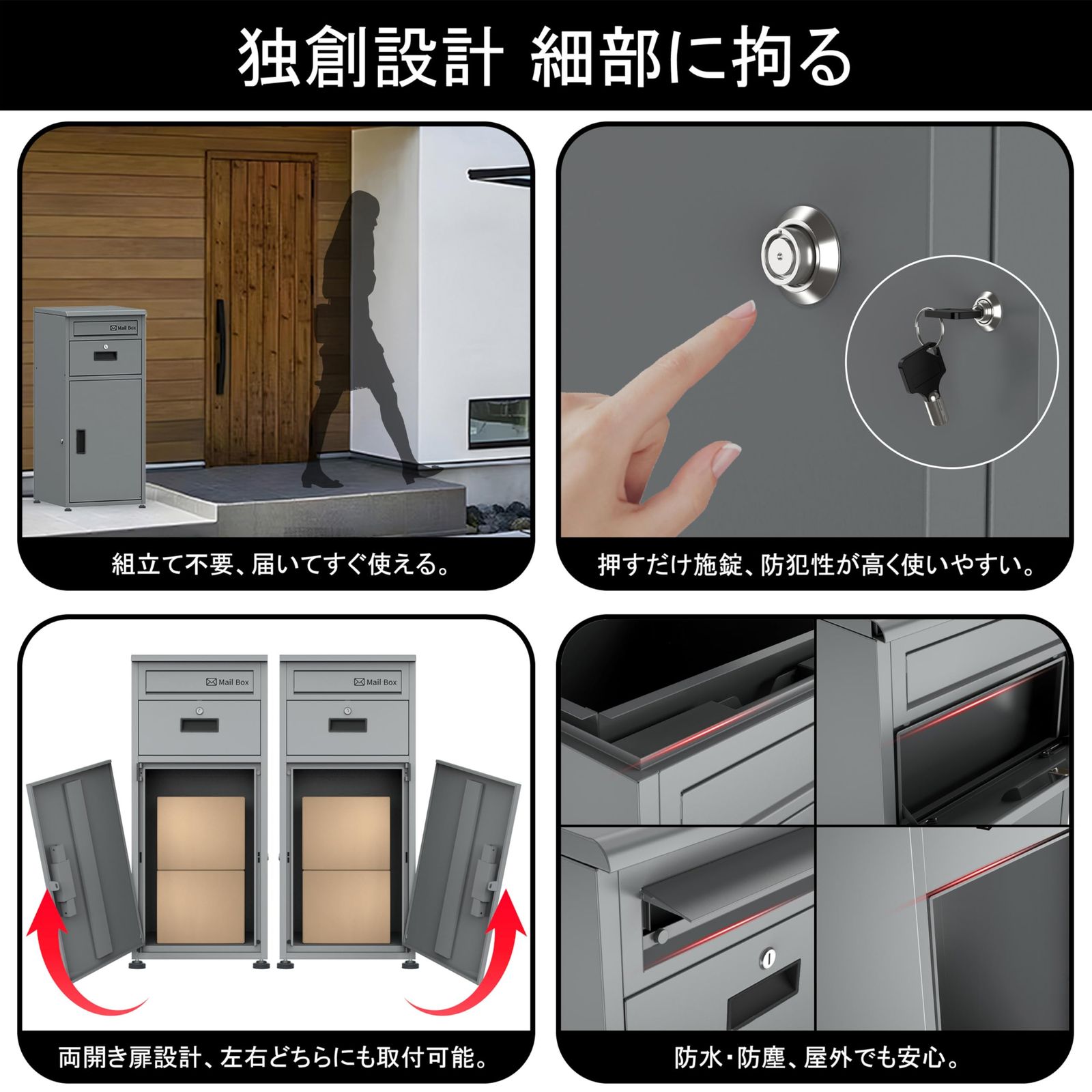 独創設計 細部に拘る

Mail Box

組立て不要、届いてすぐ使える。

押すだけ施錠、防犯性が高く使いやすい。

Mail Box

Mail Box

両開き扉設計、左右どちらにも取付可能。

防水・防塵、屋外でも安心。