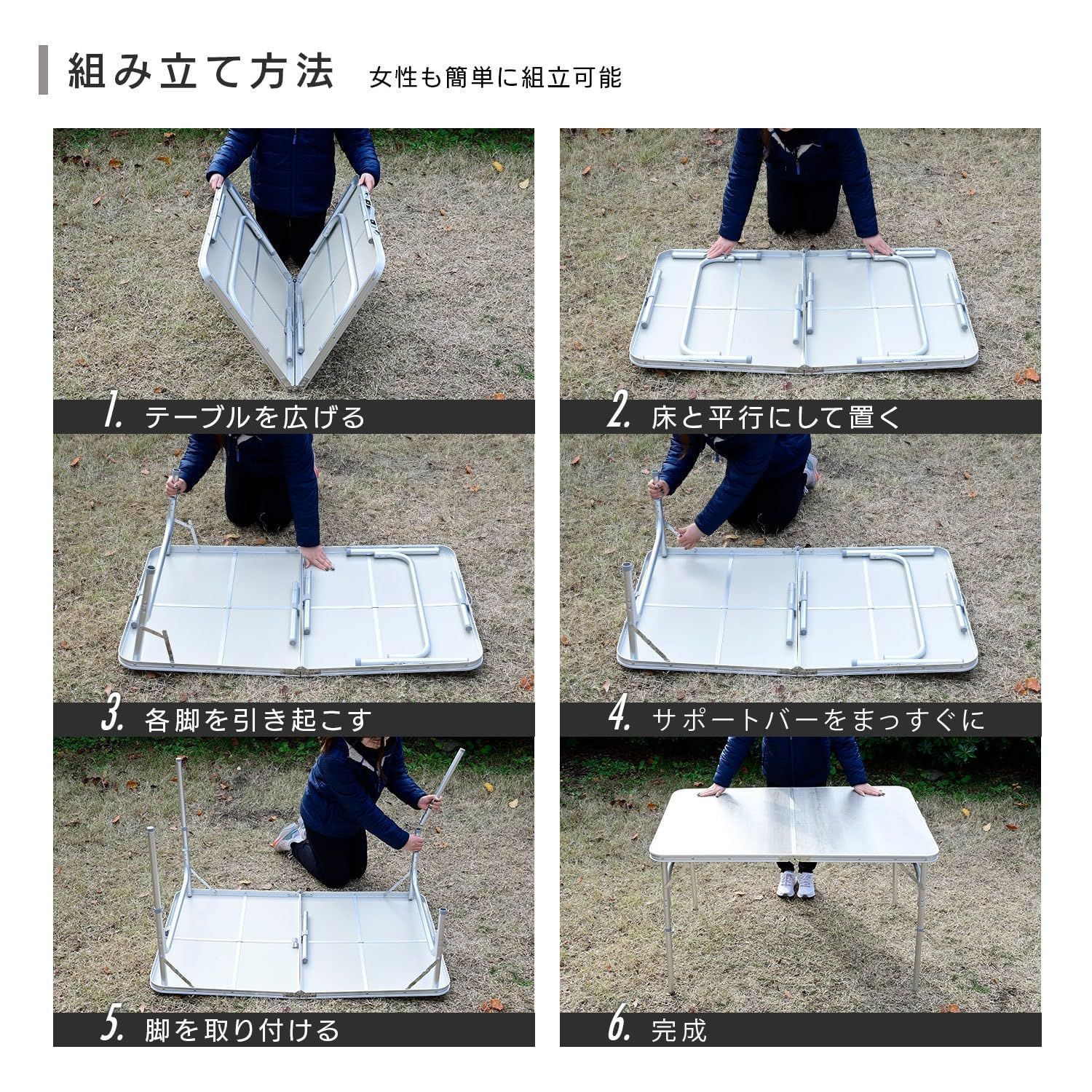 組み立て方法 女性も簡単に組立可能

1. テーブルを広げる

2. 床と平行にして置く

3. 各脚を引き起こす

4. サポートバーをまっすぐに

5. 脚を取り付ける

6. 完成