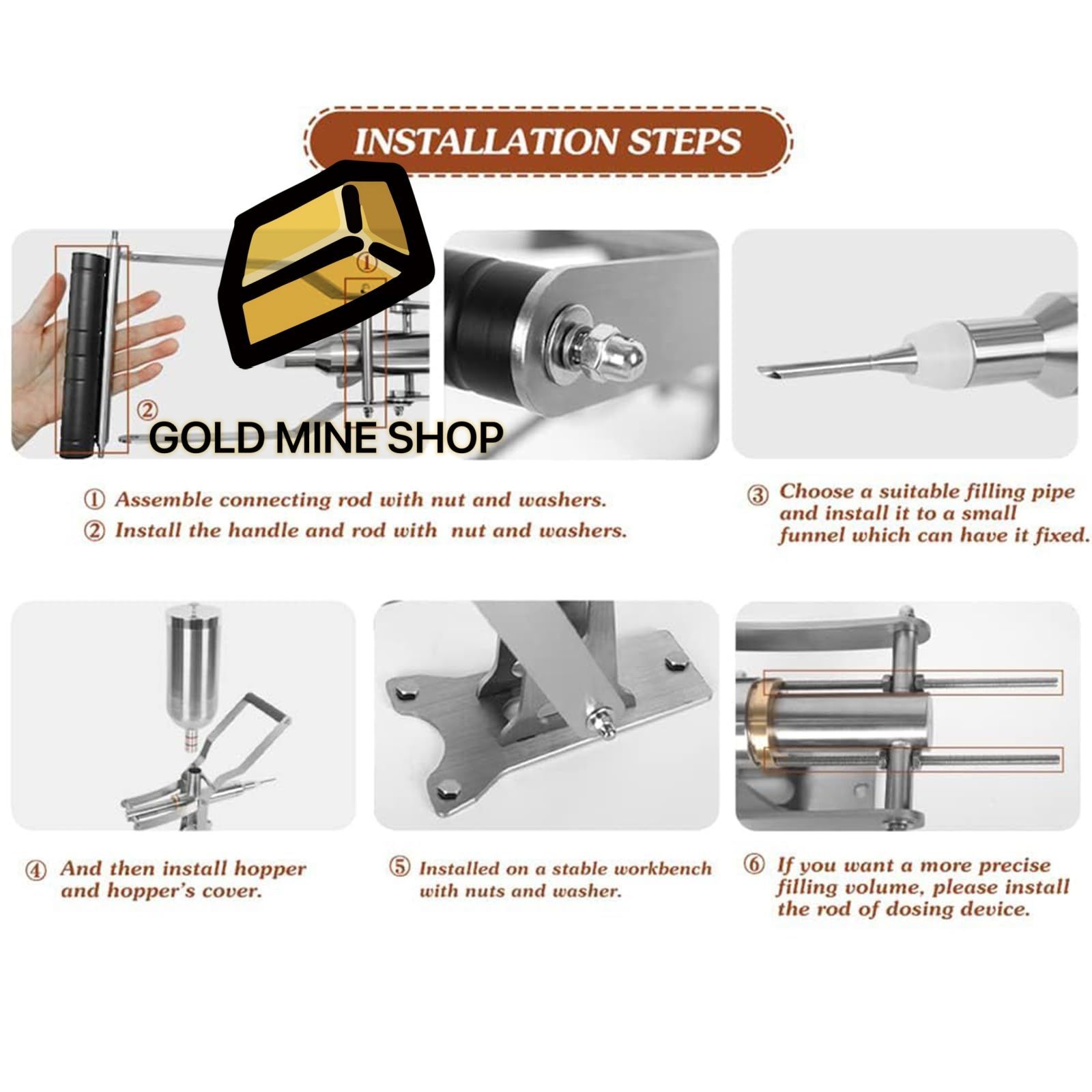 INSTALLATION STEPS

①

②

GOLD MINE SHOP

① Assemble connecting rod with nut and washers.
② Install the handle and rod with nut and washers.

③ Choose a suitable filling pipe and install it to a small funnel which can have it fixed.

④ And then install hopper and hopper's cover.

⑤ Installed on a stable workbench with nuts and washer.

⑥ If you want a more precise filling volume, please install the rod of dosing device.