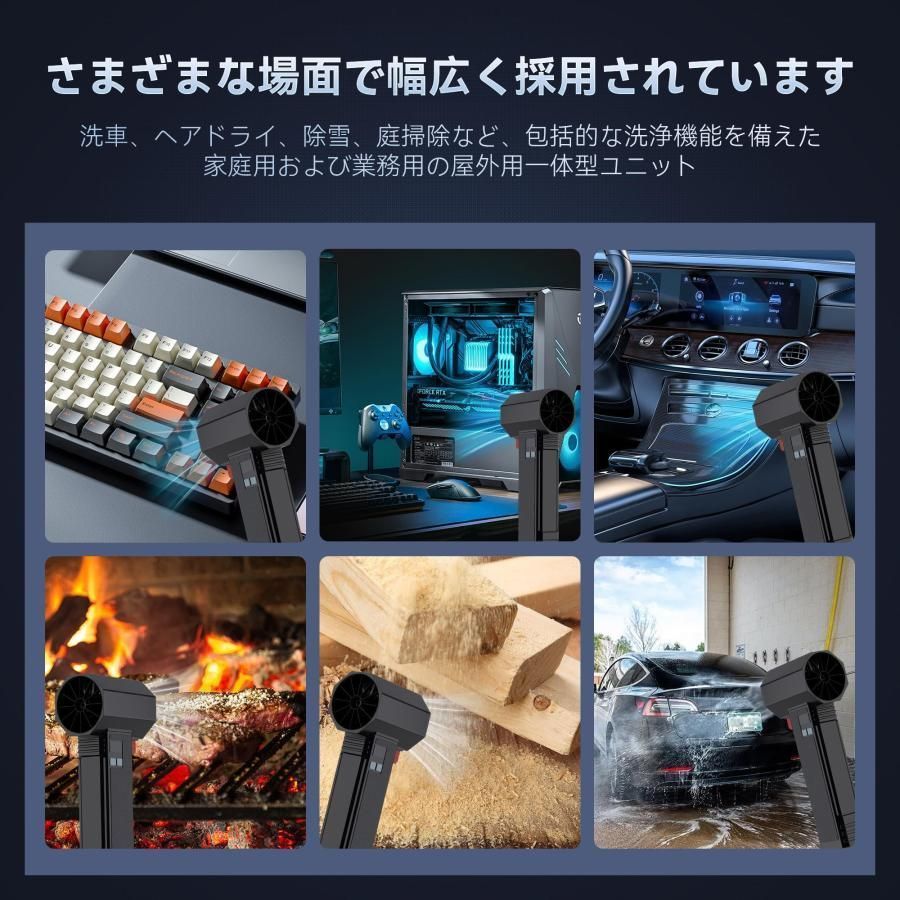 さまざまな場面で幅広く採用されています

洗車、ヘアドライ、除雪、庭掃除など、包括的な洗浄機能を備えた家庭用および業務用の屋外用一体型ユニット