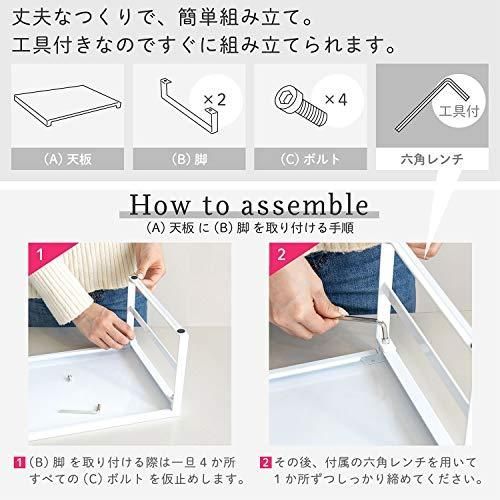 丈夫なつくりで、簡単組み立て。
工具付きなのですぐに組み立てられます。

×2

×4

工具付

(A) 天板

(B) 脚

(C) ボルト

六角レンチ

How to assemble
(A) 天板 に (B) 脚 を取り付ける手順

1

2

1 (B) 脚 を取り付ける際は一旦 4 か所すべての (C) ボルト を仮止めします。

2 その後、付属の六角レンチを用いて 1 か所ずつしっかり締めてください。