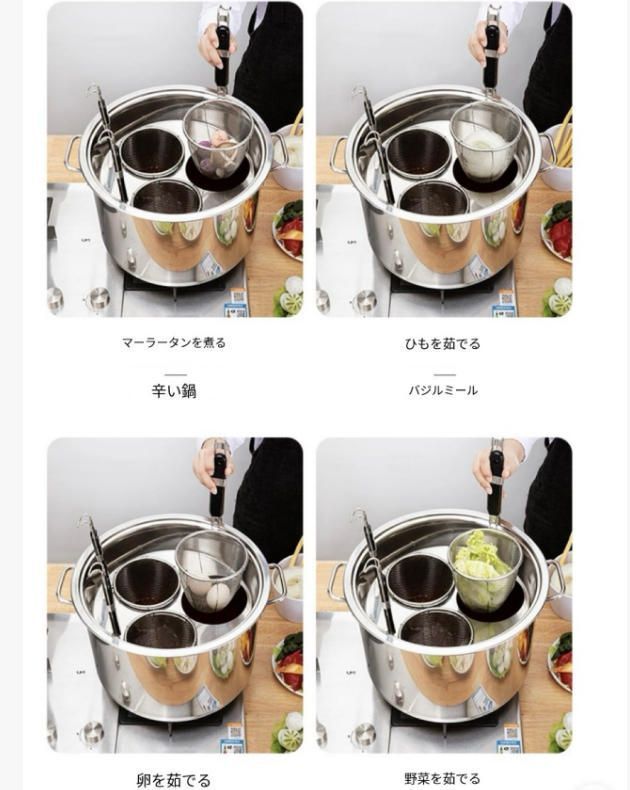 マーラータンを煮る

辛い鍋

ひもを茹でる

バジルミール

卵を茹でる

野菜を茹でる