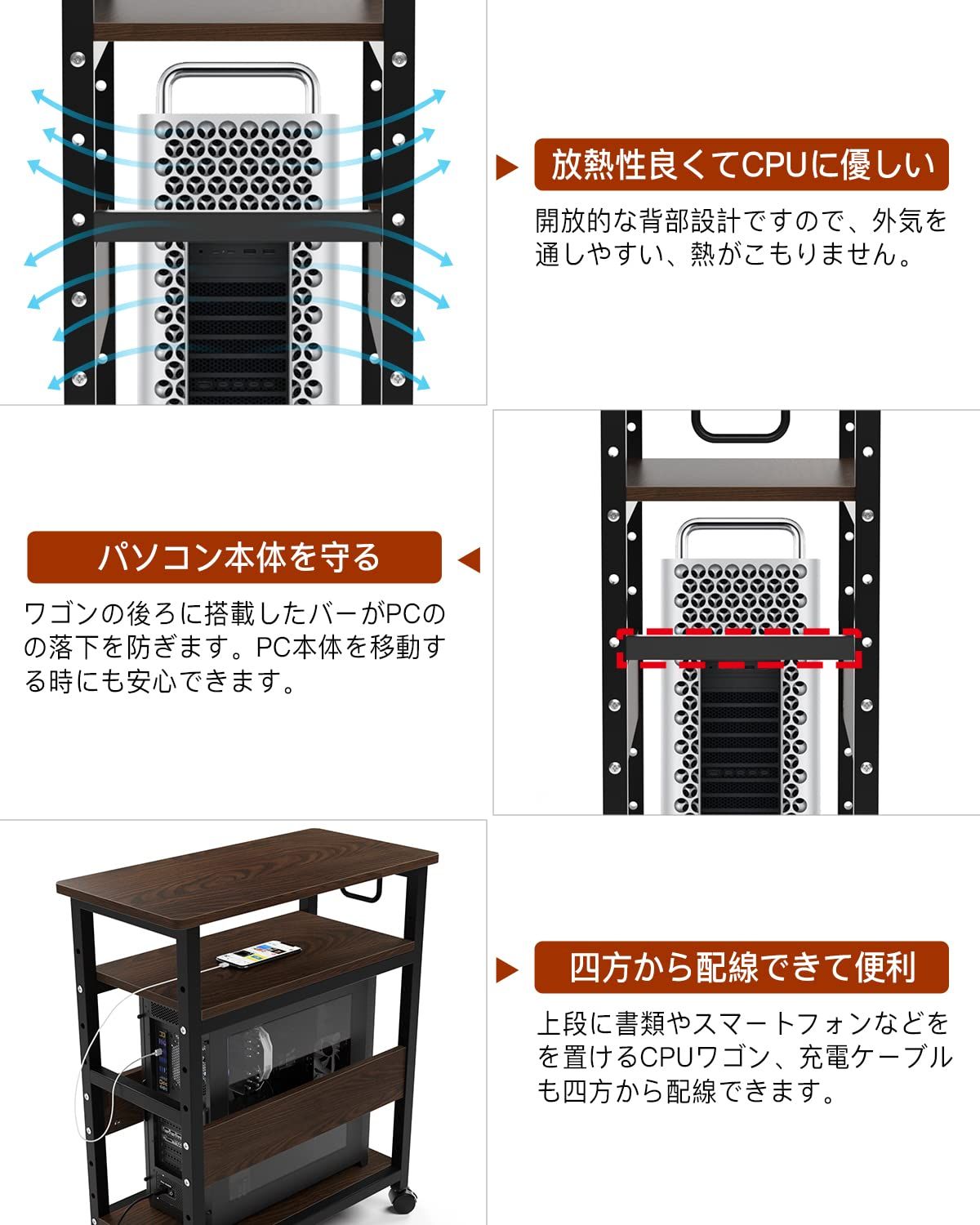 放熱性良くてCPUに優しい

開放的な背部設計ですので、外気を通しやすい、熱がこもりません。

パソコン本体を守る

ワゴンの後ろに搭載したバーがPCのの落下を防ぎます。PC本体を移動する時にも安心できます。

四方から配線できて便利

上段に書類やスマートフォンなどをを置けるCPUワゴン、充電ケーブルも四方から配線できます。