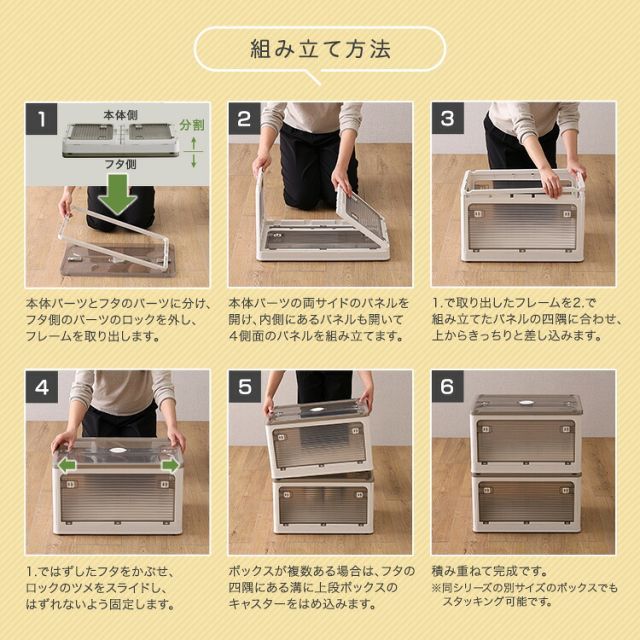 組み立て方法

1

本体側

分割

フタ側

本体パーツとフタのパーツに分け、フタ側のパーツのロックを外し、フレームを取り出します。

2

本体パーツの両サイドのパネルを開け、内側にあるパネルも開いて4側面のパネルを組み立てます。

3

1.で取り出したフレームを2.で組み立てたパネルの四隅に合わせ、上からきっちりと差し込みます。

4

1.ではずしたフタをかぶせ、ロックのツメをスライドし、はずれないよう固定します。

5

ボックスが複数ある場合は、フタの四隅にある溝に上段ボックスのキャスターをはめ込みます。

6

積み重ねて完成です。
※同シリーズの別サイズのボックスでもスタッキング可能です。