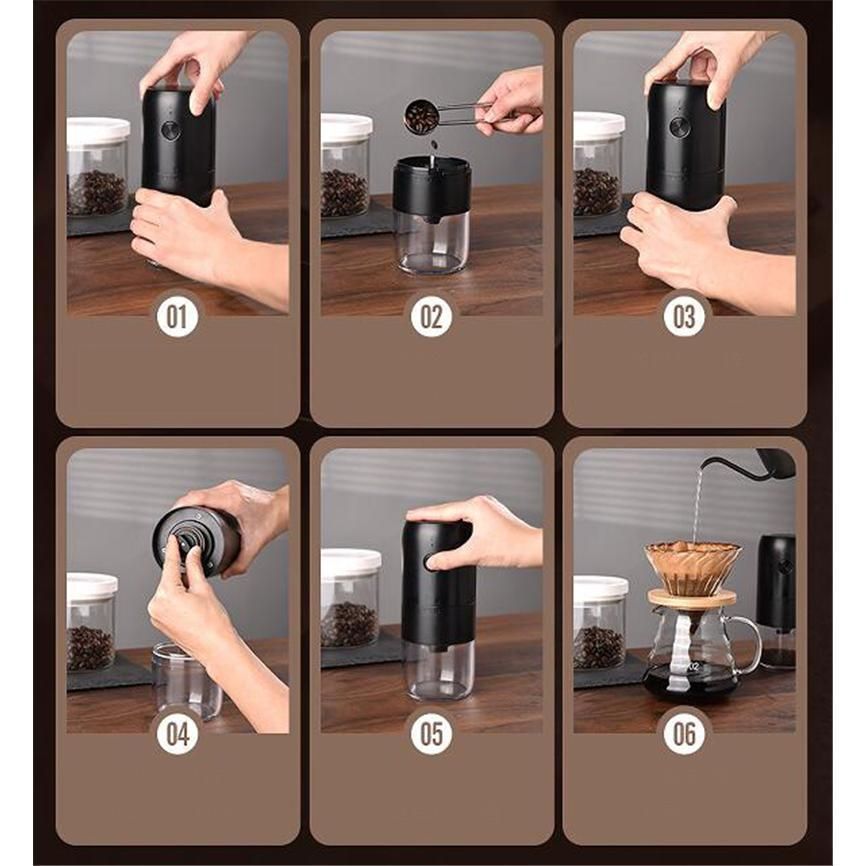 01

02

03

04

05

06