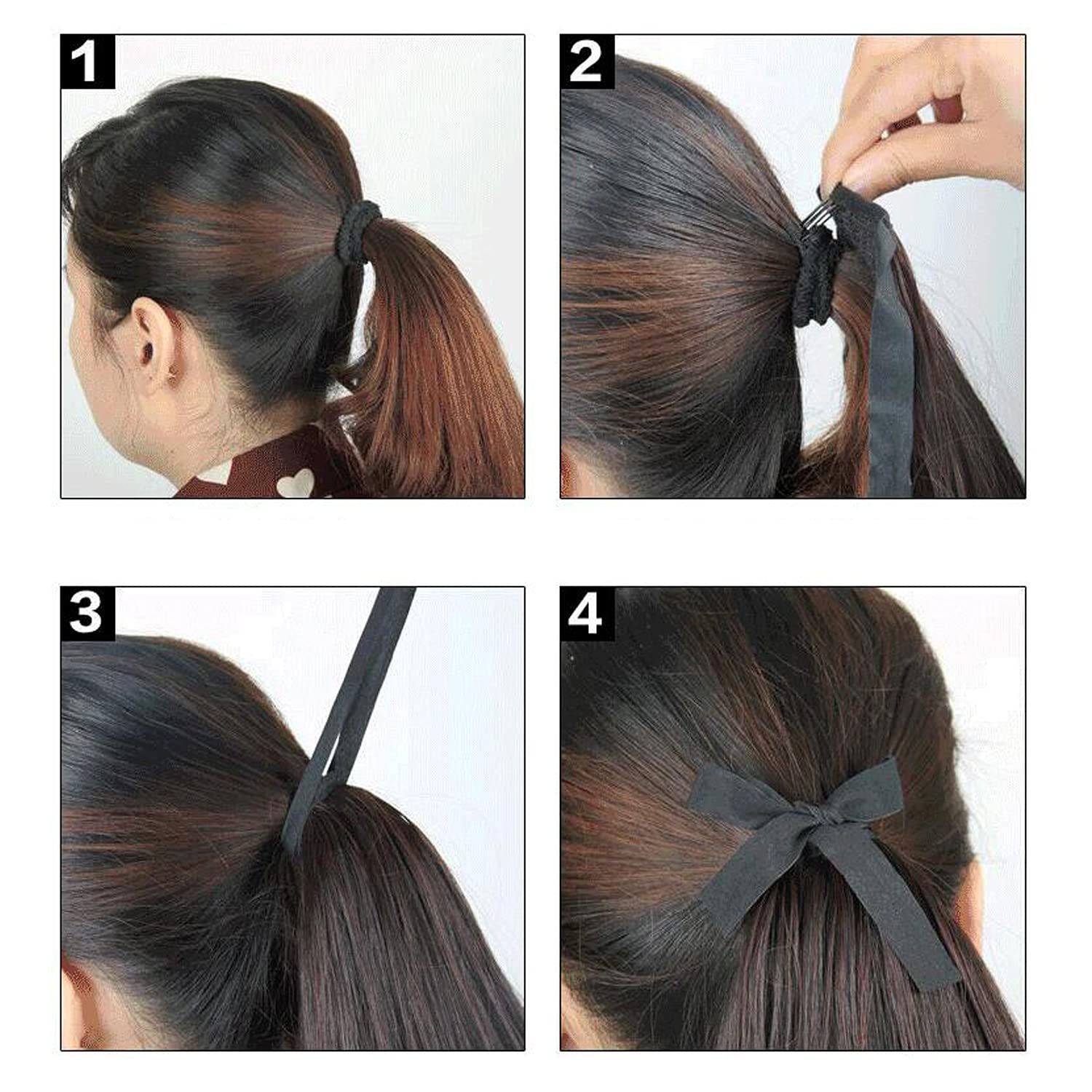 1

2

3

4