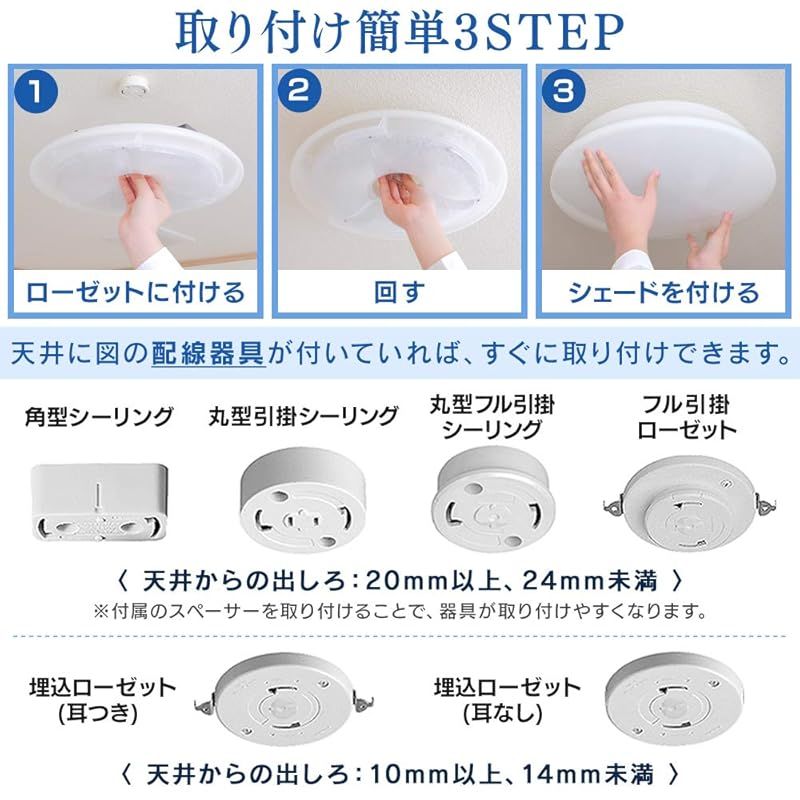 取り付け簡単3STEP

1
ローゼットに付ける

2
回す

3
シェードを付ける

天井に図の配線器具が付いていれば、すぐに取り付けできます。

角型シーリング

丸型引掛シーリング

丸型フル引掛シーリング

フル引掛ローゼット

〈 天井からの出しろ：20mm以上、24mm未満 〉
※付属のスペーサーを取り付けることで、器具が取り付けやすくなります。

埋込ローゼット(耳つき)

埋込ローゼット(耳なし)

〈 天井からの出しろ：10mm以上、14mm未満 〉