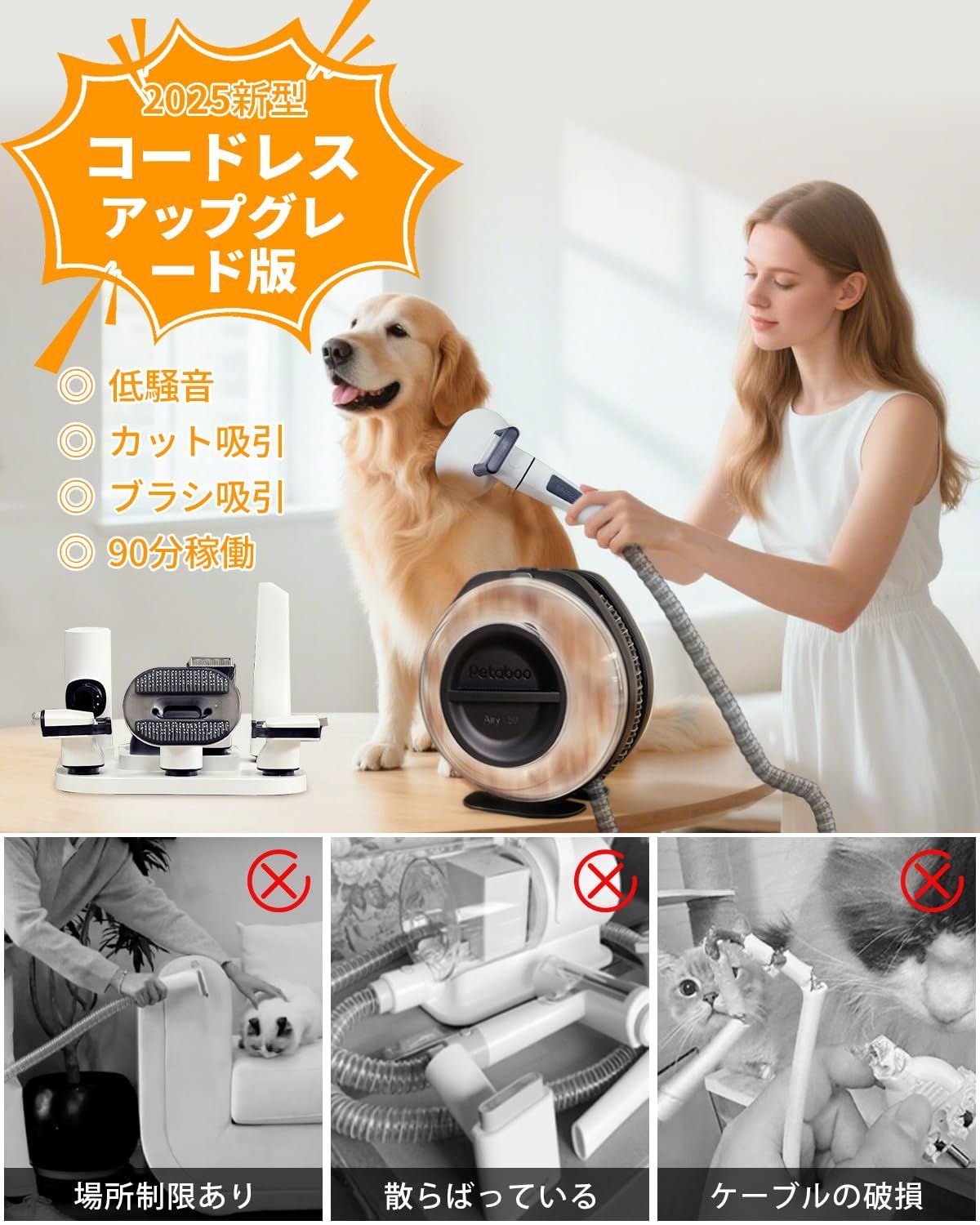 2025新型
コードレス
アップグレード版

◎ 低騒音
◎ カット吸引
◎ ブラシ吸引
◎ 90分稼働

Petaboo
Airy 150

場所制限あり

散らばっている

ケーブルの破損