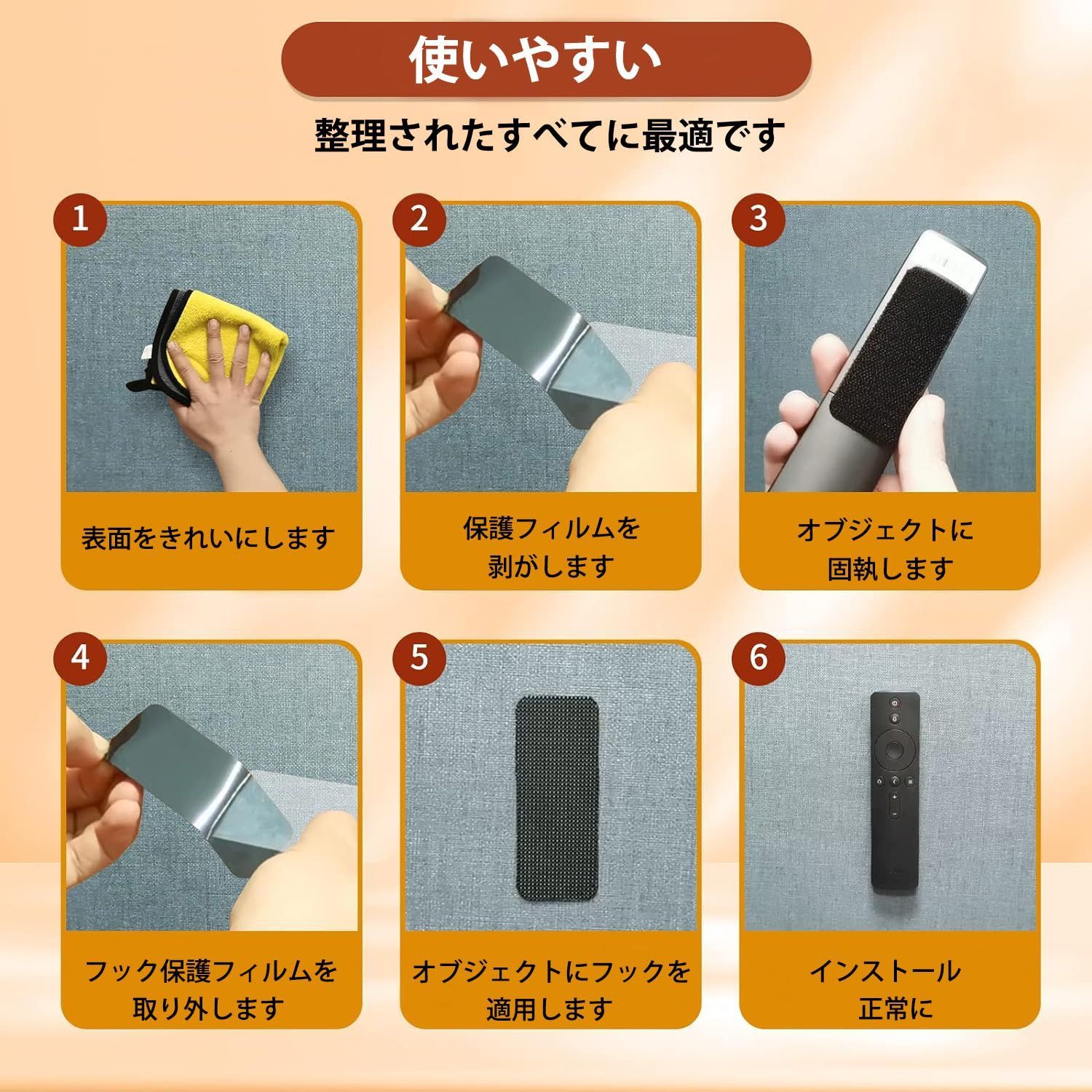 使いやすい

整理されたすべてに最適です

1

表面をきれいにします

2

保護フィルムを剥がします

3

オブジェクトに固執します

4

フック保護フィルムを取り外します

5

オブジェクトにフックを適用します

6

インストール正常に