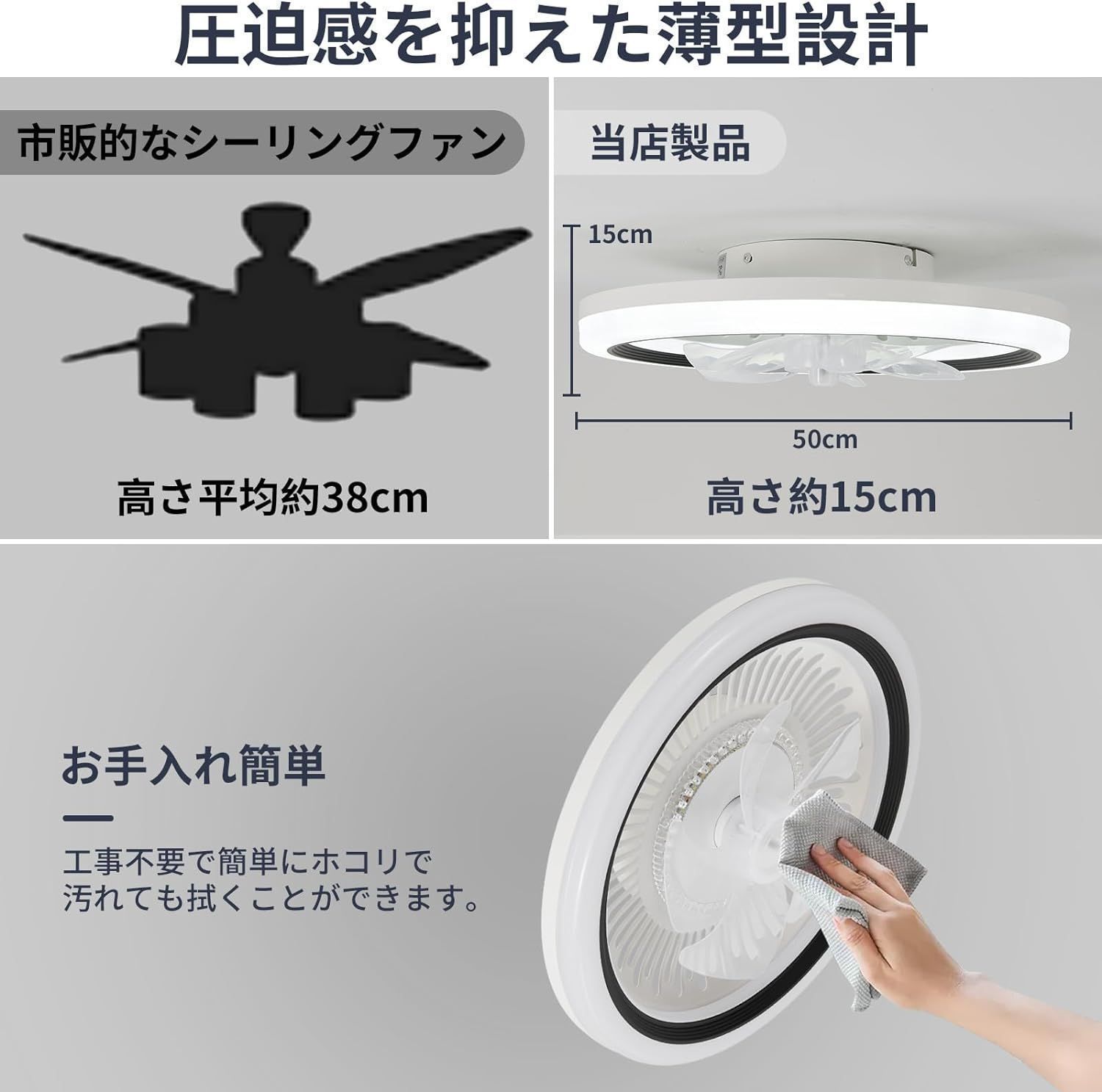 圧迫感を抑えた薄型設計

市販的なシーリングファン

高さ平均約38cm

当店製品

15cm

50cm

高さ約15cm

お手入れ簡単

工事不要で簡単にホコリで汚れても拭くことができます。